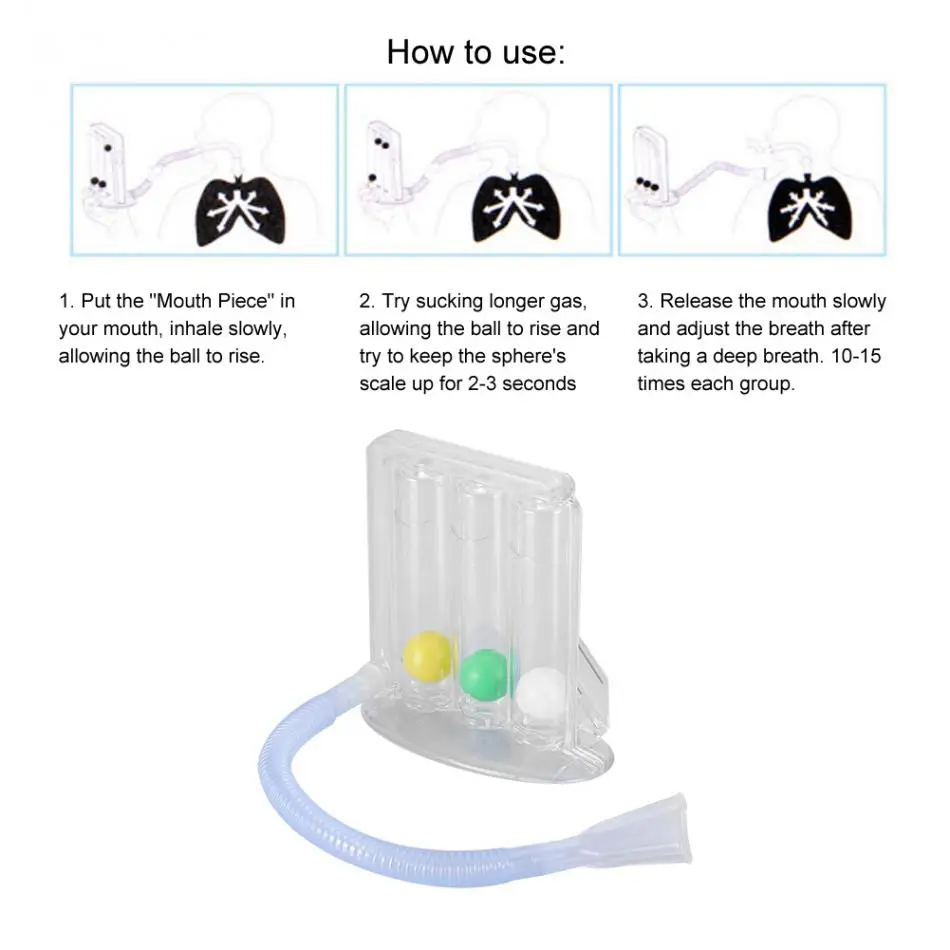 How to use:

1. Put the "Mouth Piece" in your mouth, inhale slowly, allowing the ball to rise.

2. Try sucking longer gas, allowing the ball to rise and try to keep the sphere's scale up for 2-3 seconds

3. Release the mouth slowly and adjust the breath after taking a deep breath. 10-15 times each group.