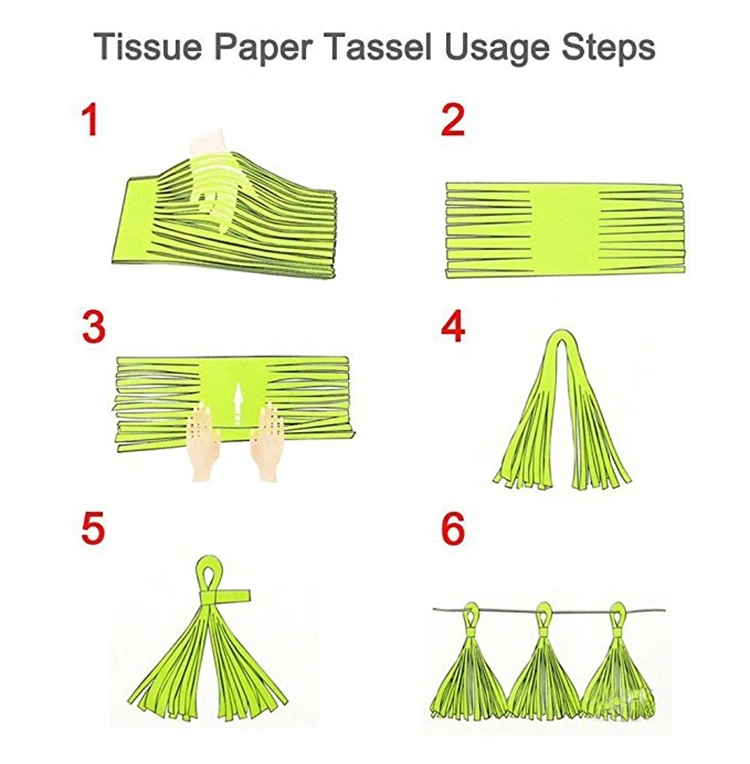 Tissue Paper Tassel Usage Steps

1

2

3

4

5

6