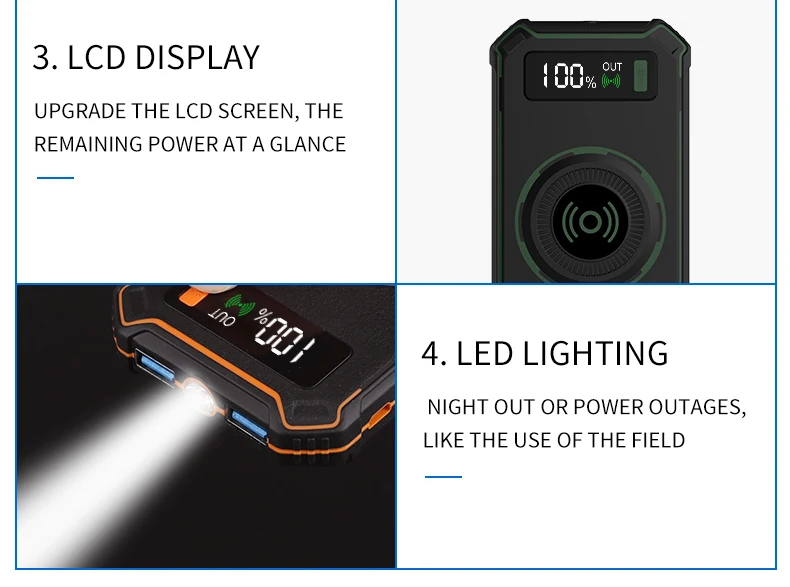 3. LCD DISPLAY

UPGRADE THE LCD SCREEN, THE REMAINING POWER AT A GLANCE

100% OUT

100% OUT

4. LED LIGHTING

NIGHT OUT OR POWER OUTAGES, LIKE THE USE OF THE FIELD