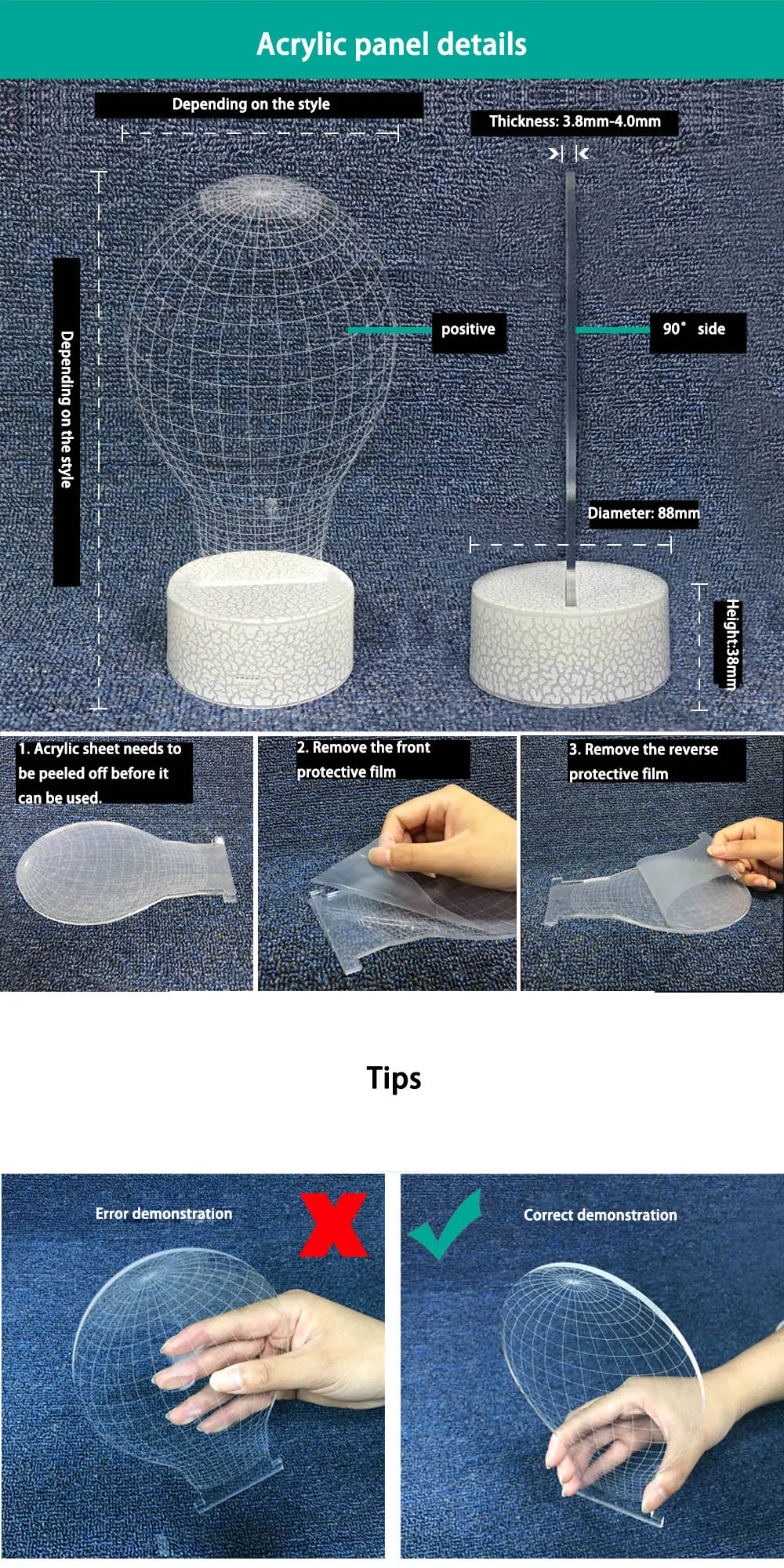 Acrylic panel details

Depending on the style

Thickness: 3.8mm-4.0mm

Depending on the style

positive

90° side

Diameter: 88mm

Height:38mm

1. Acrylic sheet needs to be peeled off before it can be used.

2. Remove the front protective film

3. Remove the reverse protective film

Tips

Error demonstration

Correct demonstration