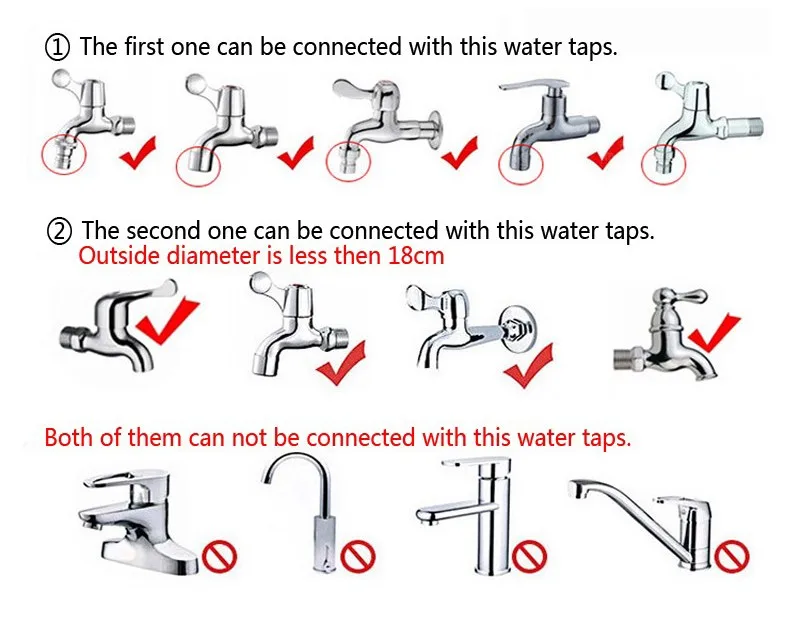 ① The first one can be connected with this water taps.

② The second one can be connected with this water taps.
Outside diameter is less then 18cm

Both of them can not be connected with this water taps.