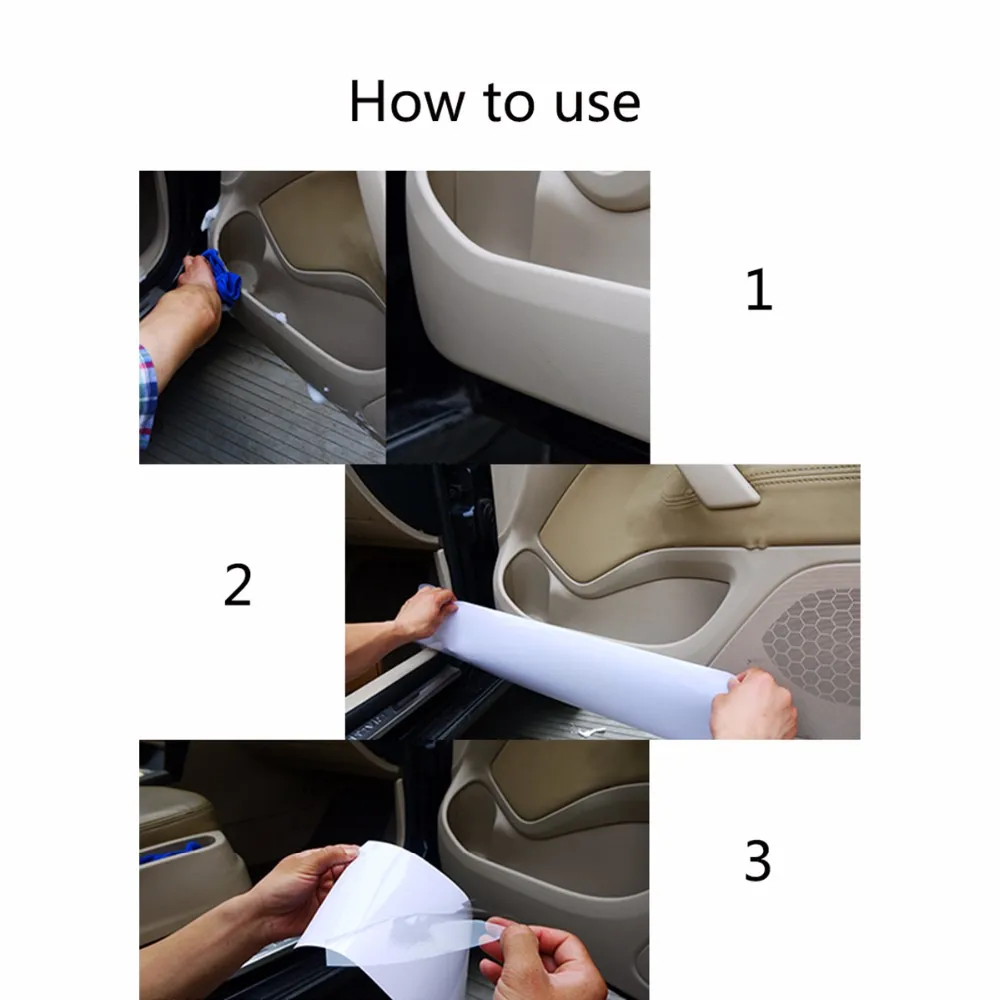 How to use

1

2

3