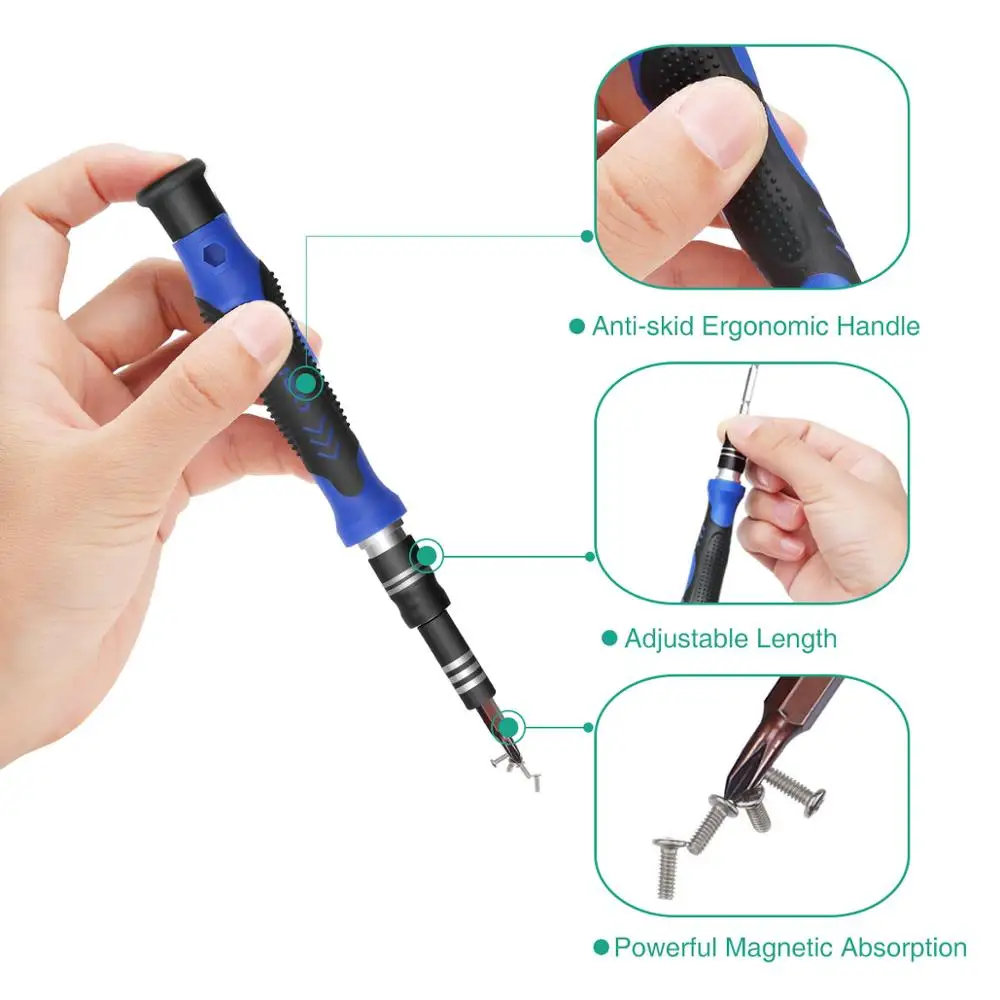 Anti-skid Ergonomic Handle

Adjustable Length

Powerful Magnetic Absorption