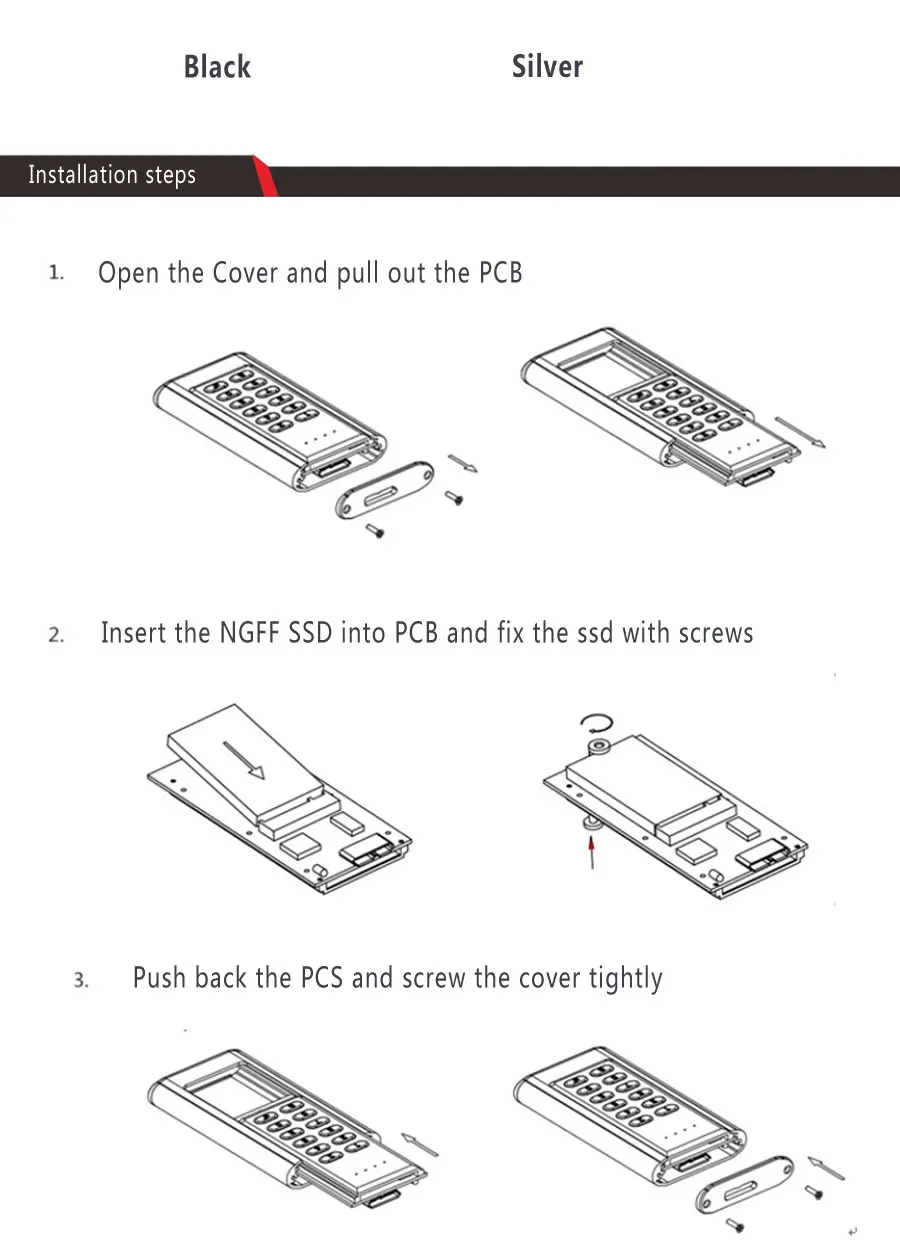 Black

Silver

Installation steps

1. Open the Cover and pull out the PCB

2. Insert the NGFF SSD into PCB and fix the ssd with screws

3. Push back the PCS and screw the cover tightly