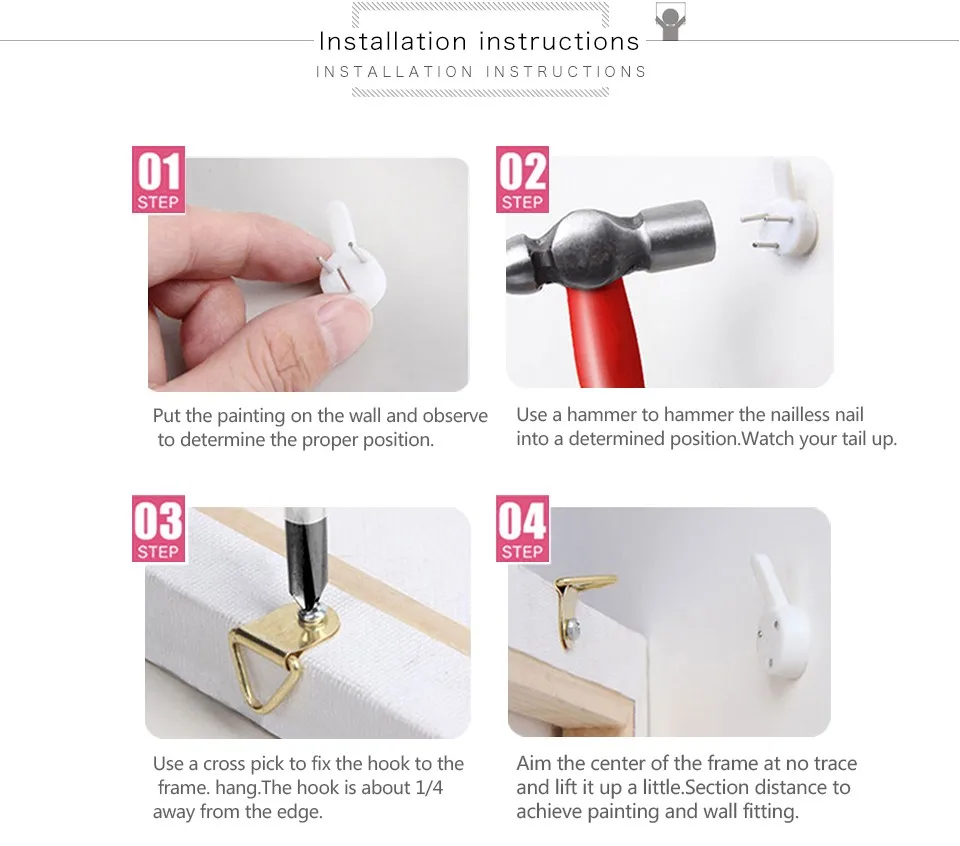 Installation instructions

INSTALLATION INSTRUCTIONS

01 STEP

Put the painting on the wall and observe to determine the proper position.

02 STEP

Use a hammer to hammer the nailless nail into a determined position.Watch your tail up.

03 STEP

Use a cross pick to fix the hook to the frame. hang.The hook is about 1/4 away from the edge.

04 STEP

Aim the center of the frame at no trace and lift it up a little.Section distance to achieve painting and wall fitting.