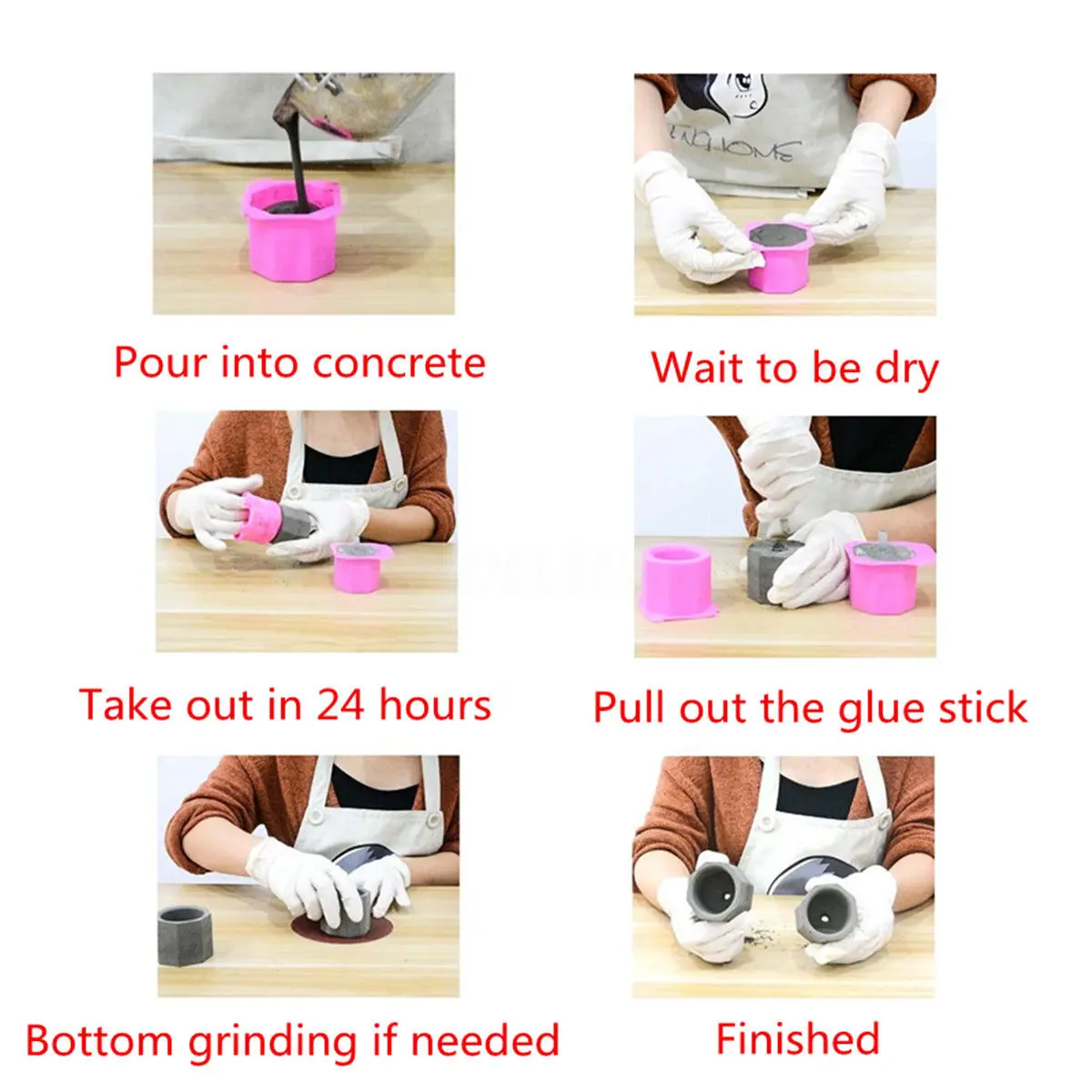 Pour into concrete

Wait to be dry

Take out in 24 hours

Pull out the glue stick

Bottom grinding if needed

Finished