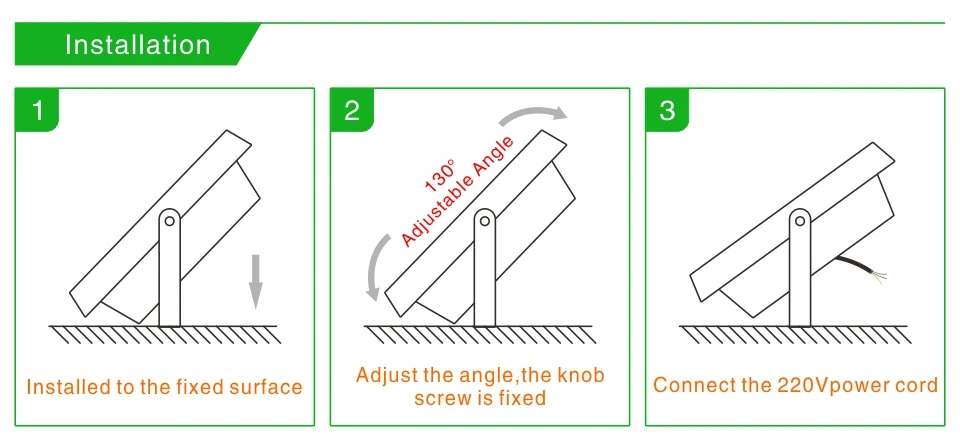 Installation

1

Installed to the fixed surface

2

130°
Adjustable Angle

Adjust the angle,the knob screw is fixed

3

Connect the 220Vpower cord