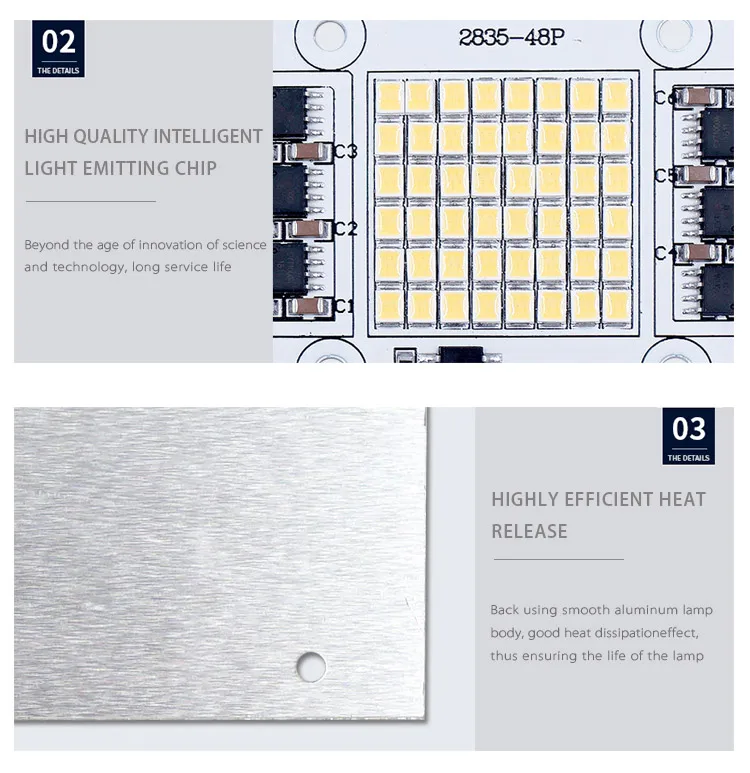 02
THE DETAILS

HIGH QUALITY INTELLIGENT LIGHT EMITTING CHIP

Beyond the age of innovation of science and technology, long service life

2835-48P

C3
C2
C1
C6
C5
C4

03
THE DETAILS

HIGHLY EFFICIENT HEAT RELEASE

Back using smooth aluminum lamp body, good heat dissipationeffect, thus ensuring the life of the lamp