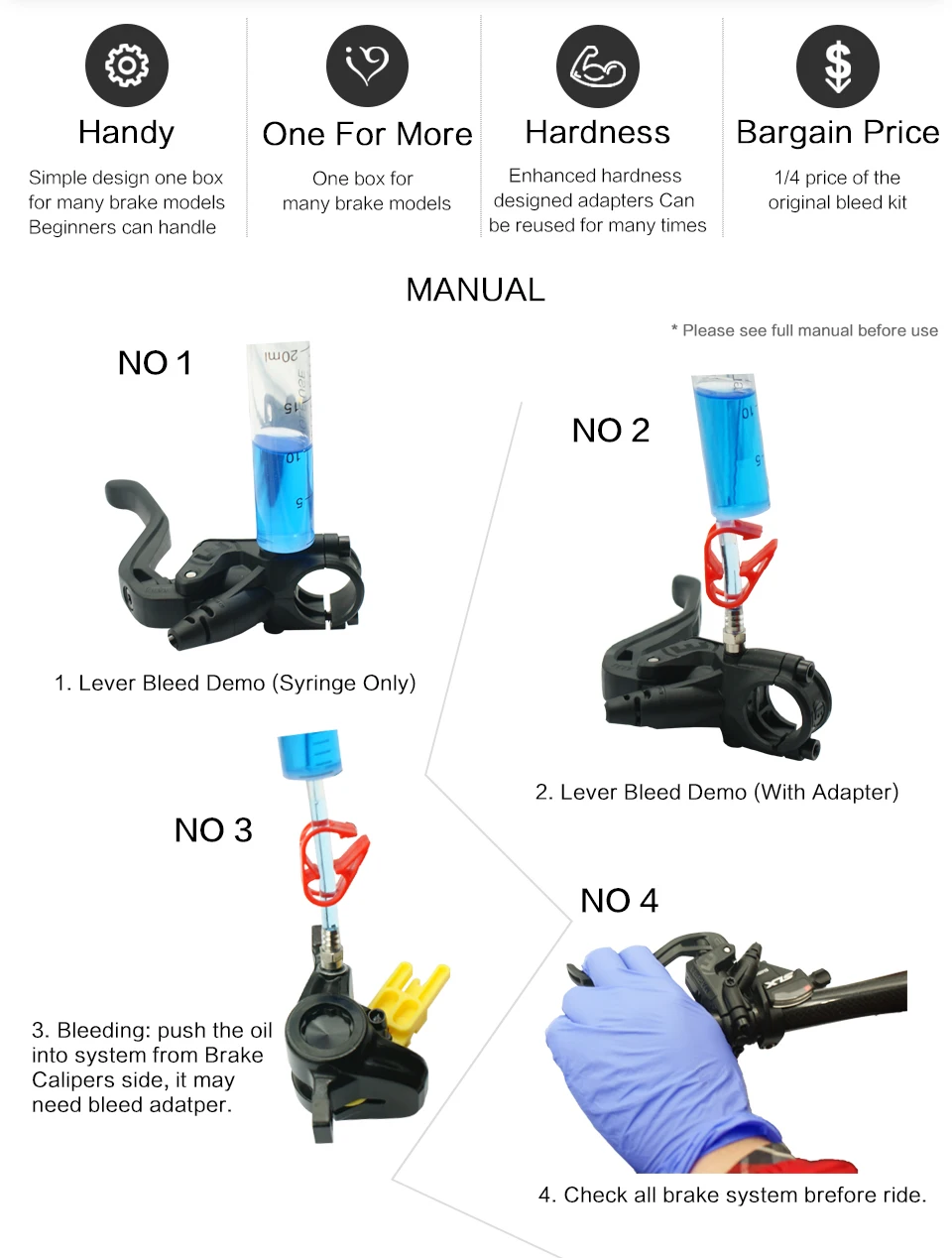 Handy

Simple design one box for many brake models Beginners can handle

One For More

One box for many brake models

Hardness

Enhanced hardness designed adapters Can be reused for many times

Bargain Price

1/4 price of the original bleed kit

MANUAL

* Please see full manual before use

NO 1

20ml
15
10
5

1. Lever Bleed Demo (Syringe Only)

NO 2

10
5

2. Lever Bleed Demo (With Adapter)

NO 3

3. Bleeding: push the oil into system from Brake Calipers side, it may need bleed adatper.

NO 4

SLX

4. Check all brake system brefore ride.