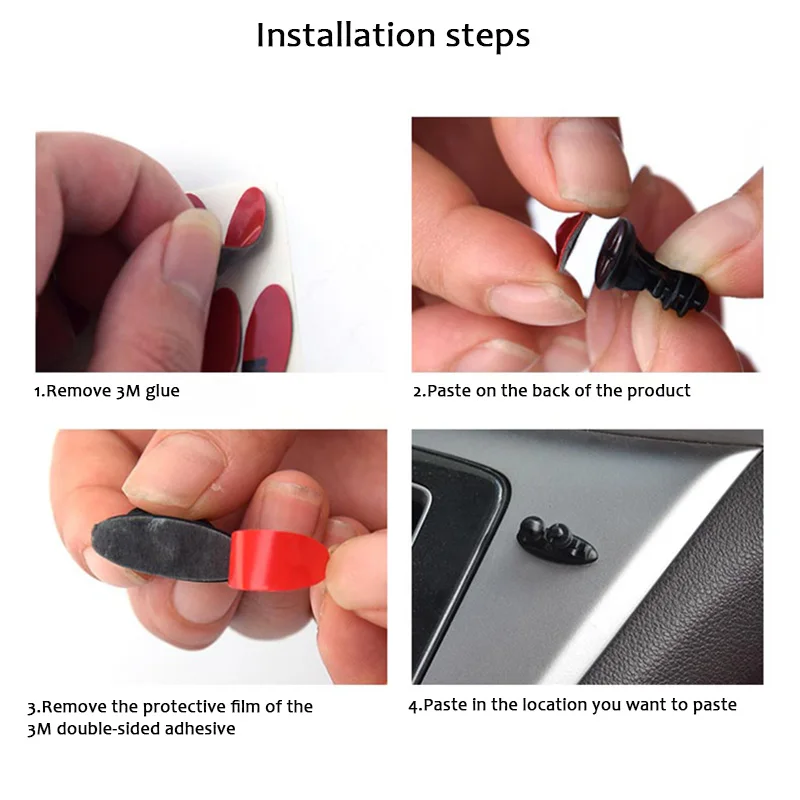 Installation steps

1.Remove 3M glue

2.Paste on the back of the product

3.Remove the protective film of the 3M double-sided adhesive

4.Paste in the location you want to paste