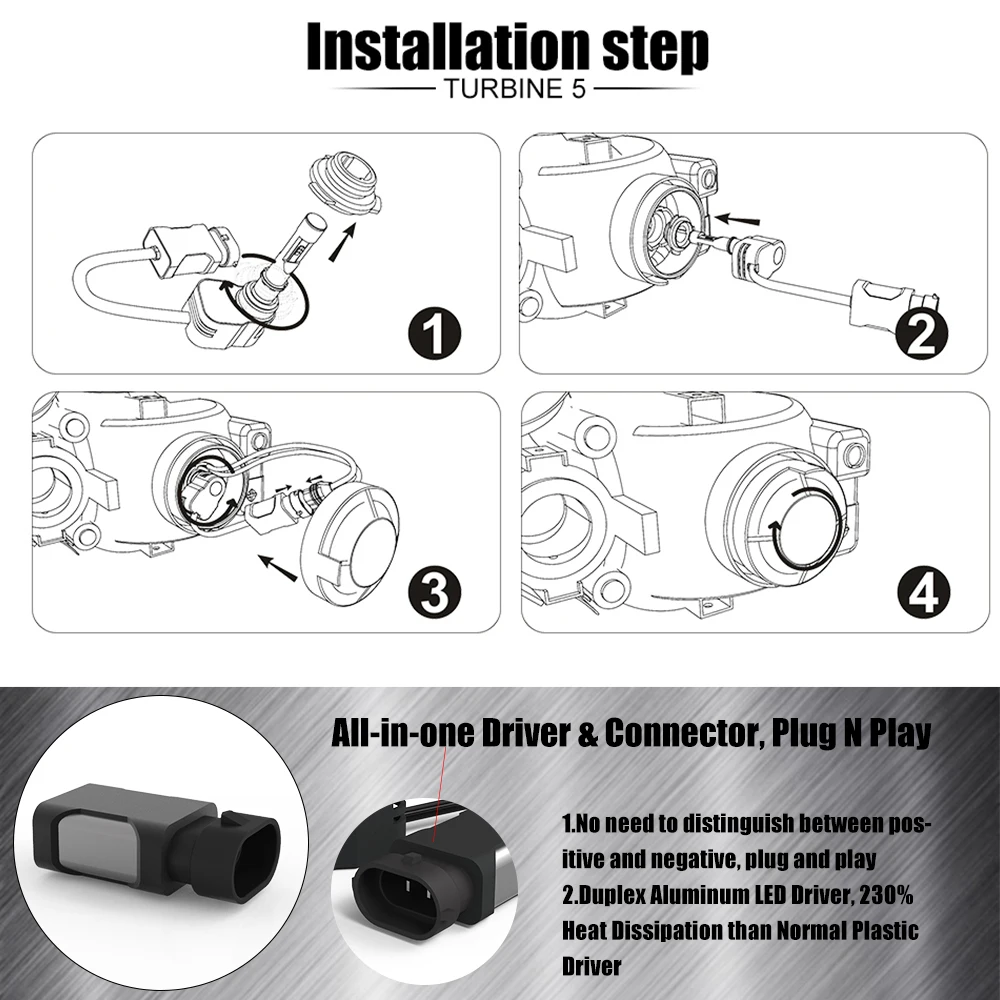 Installation step
TURBINE 5

1

2

3

4

All-in-one Driver & Connector, Plug N Play

1.No need to distinguish between positive and negative, plug and play
2.Duplex Aluminum LED Driver, 230% Heat Dissipation than Normal Plastic Driver