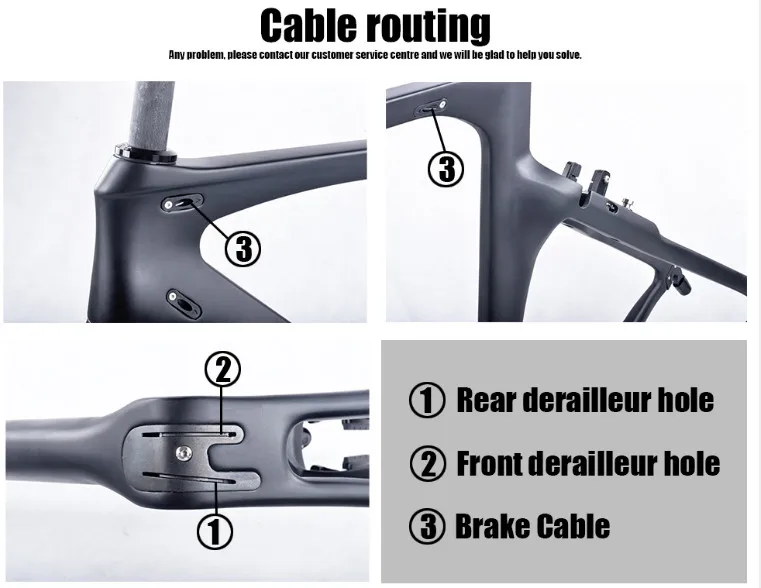 Cable routing

Any problem, please contact our customer service centre and we will be glad to help you solve.

3

3

2

1

① Rear derailleur hole

② Front derailleur hole

③ Brake Cable