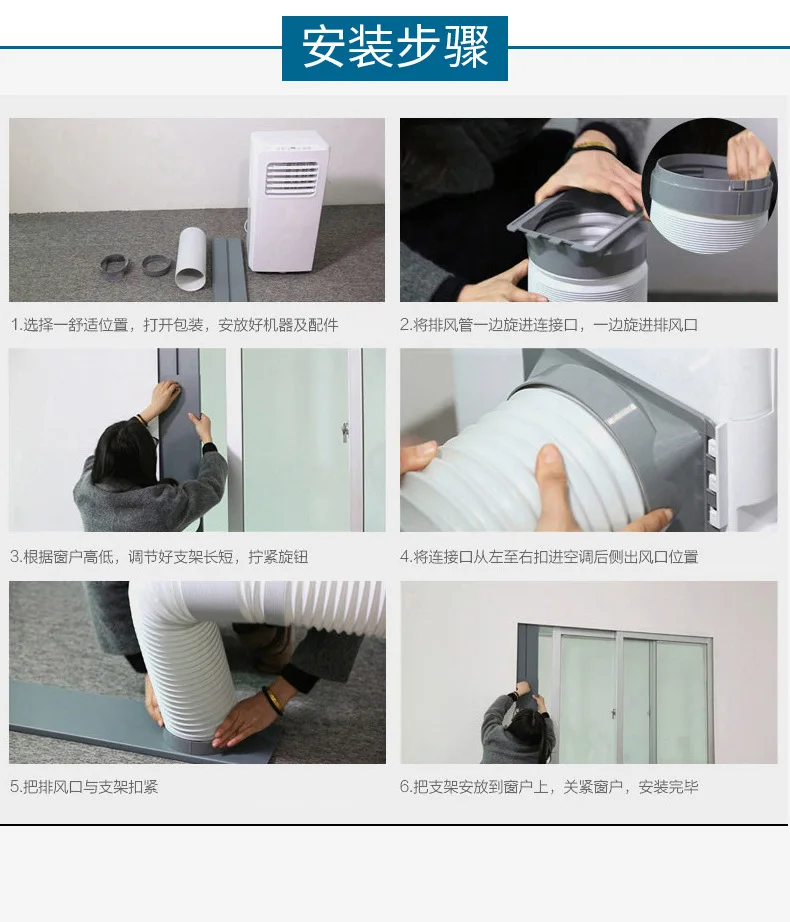 安装步骤

1.选择一舒适位置，打开包装，安放好机器及配件

2.将排风管一边旋进连接口，一边旋进排风口

3.根据窗户高低，调节好支架长短，拧紧旋钮

4.将连接口从左至右扣进空调后侧出风口位置

5.把排风口与支架扣紧

6.把支架安放到窗户上，关紧窗户，安装完毕