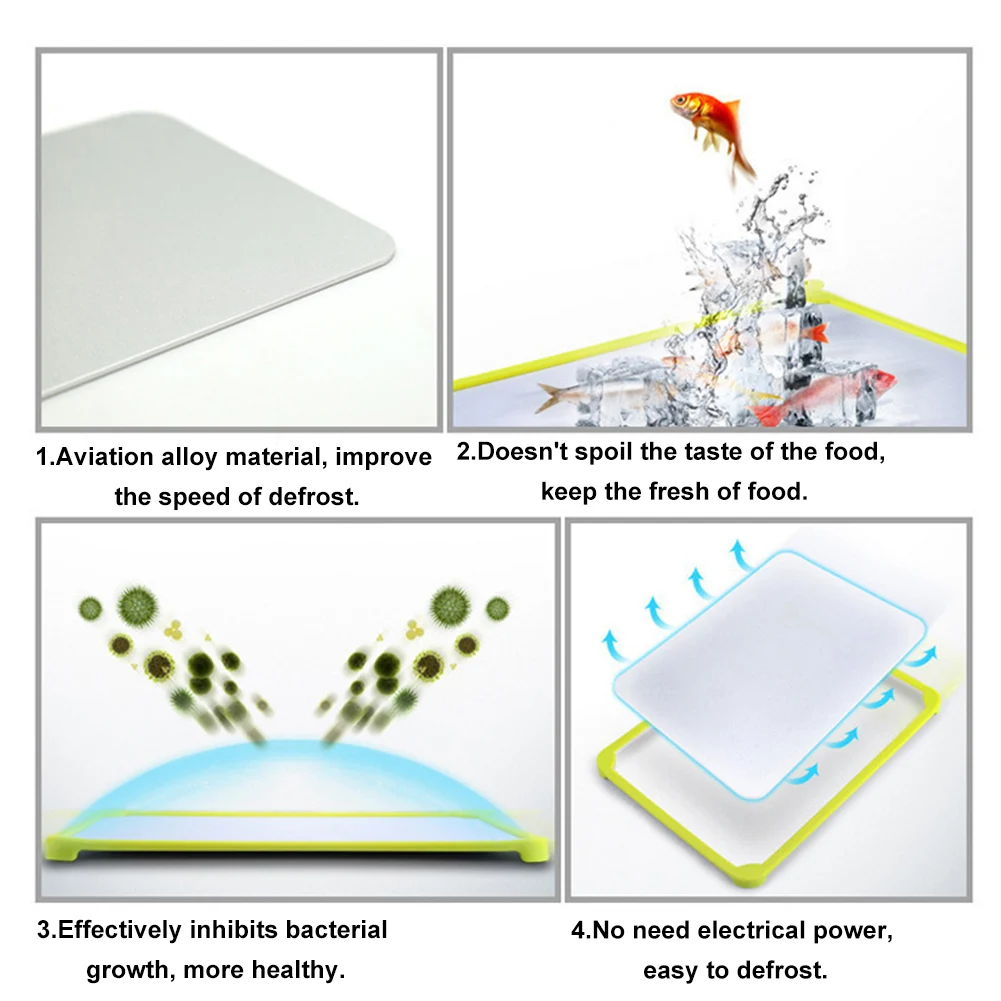 1.Aviation alloy material, improve the speed of defrost.

2.Doesn't spoil the taste of the food, keep the fresh of food.

3.Effectively inhibits bacterial growth, more healthy.

4.No need electrical power, easy to defrost.