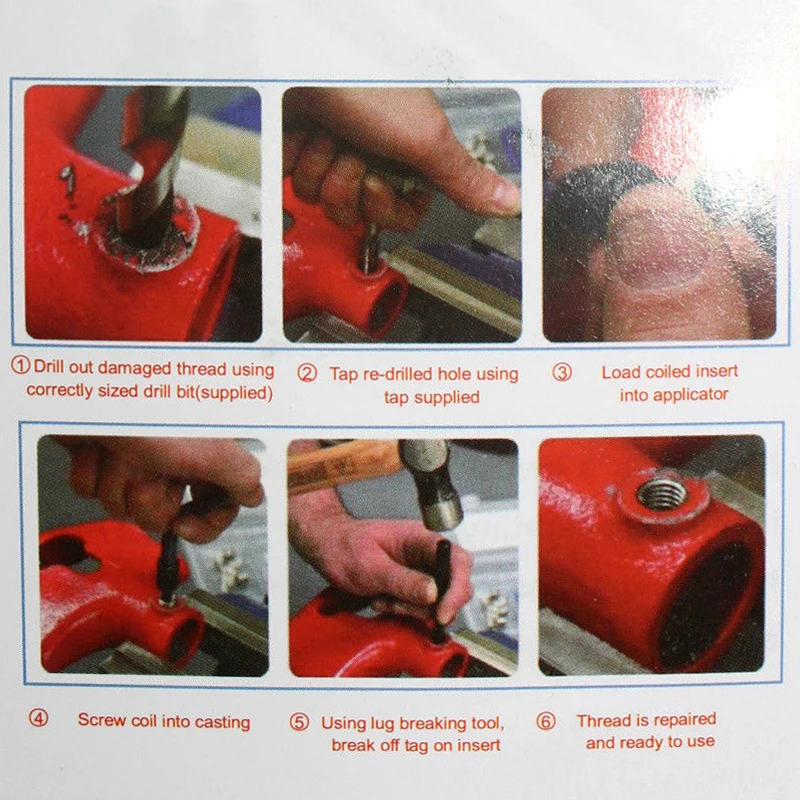 ① Drill out damaged thread using correctly sized drill bit(supplied)

② Tap re-drilled hole using tap supplied

③ Load coiled insert into applicator

④ Screw coil into casting

⑤ Using lug breaking tool, break off tag on insert

⑥ Thread is repaired and ready to use