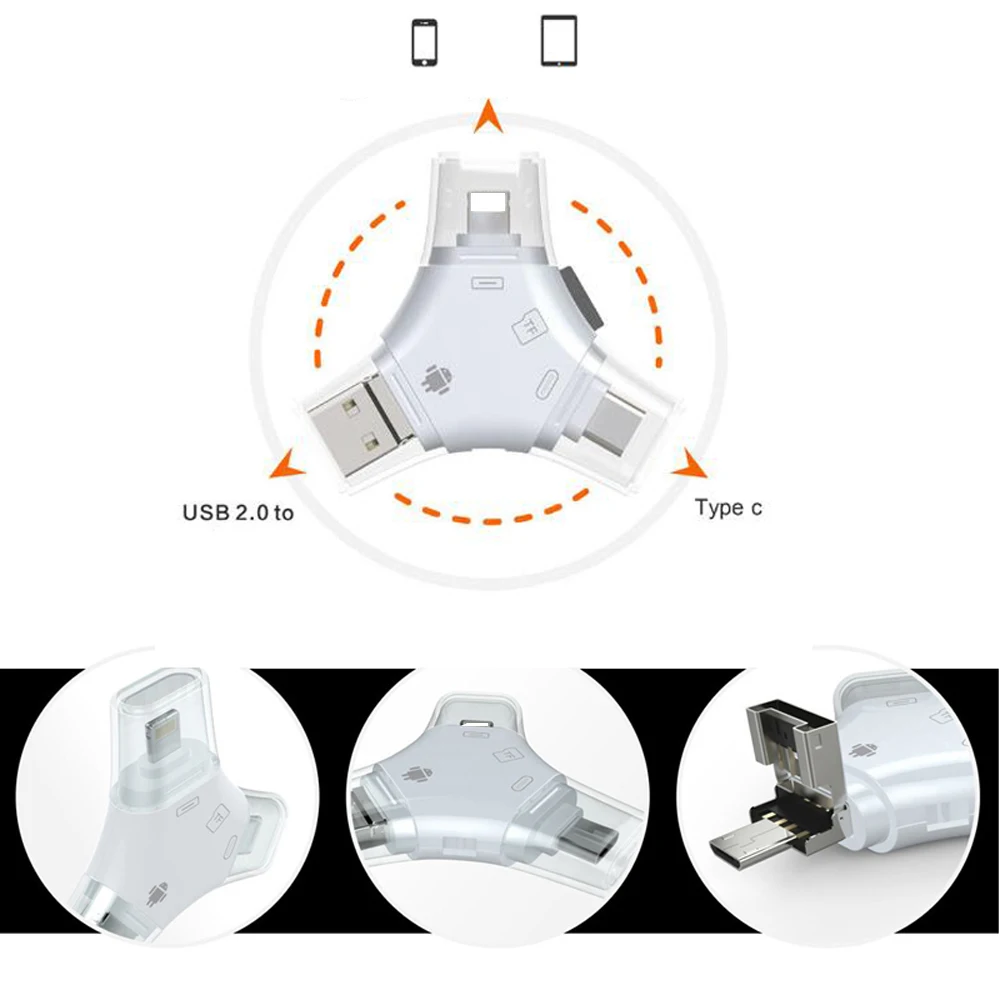 TF

USB 2.0 to

Type c