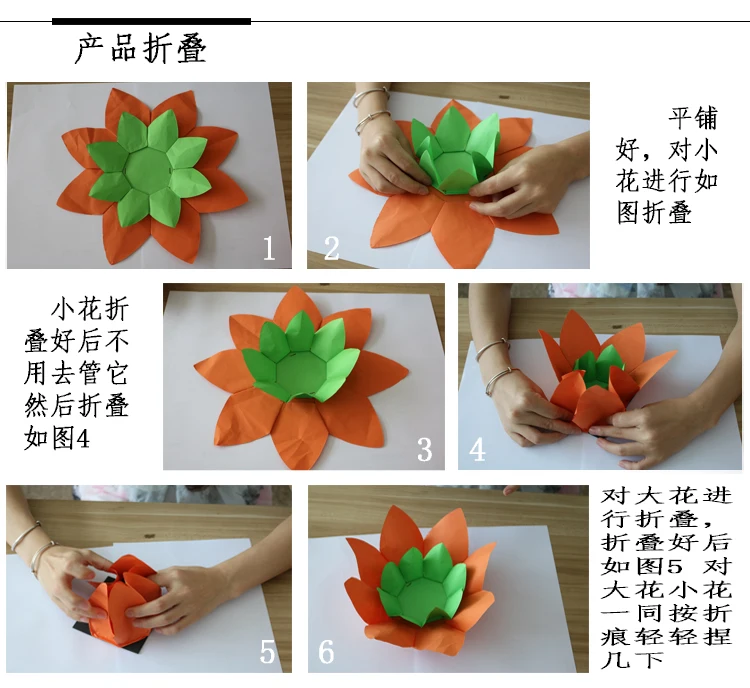 产品折叠

1

2

平铺好，对小花进行如图折叠

小花折叠好后不用去管它然后折叠如图4

3

4

5

6

对大花进行折叠，折叠好后如图5 对大花小花一同按折痕轻轻捏几下