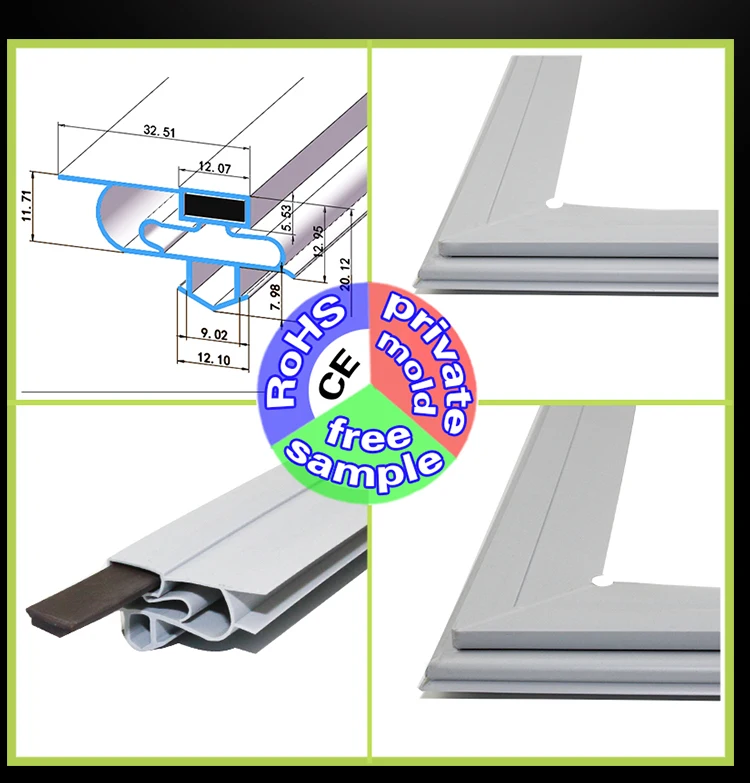 32.51
12.07
11.71
5.53
12.95
20.12
7.98
9.02
12.10
RoHS
CE
private mold
free sample