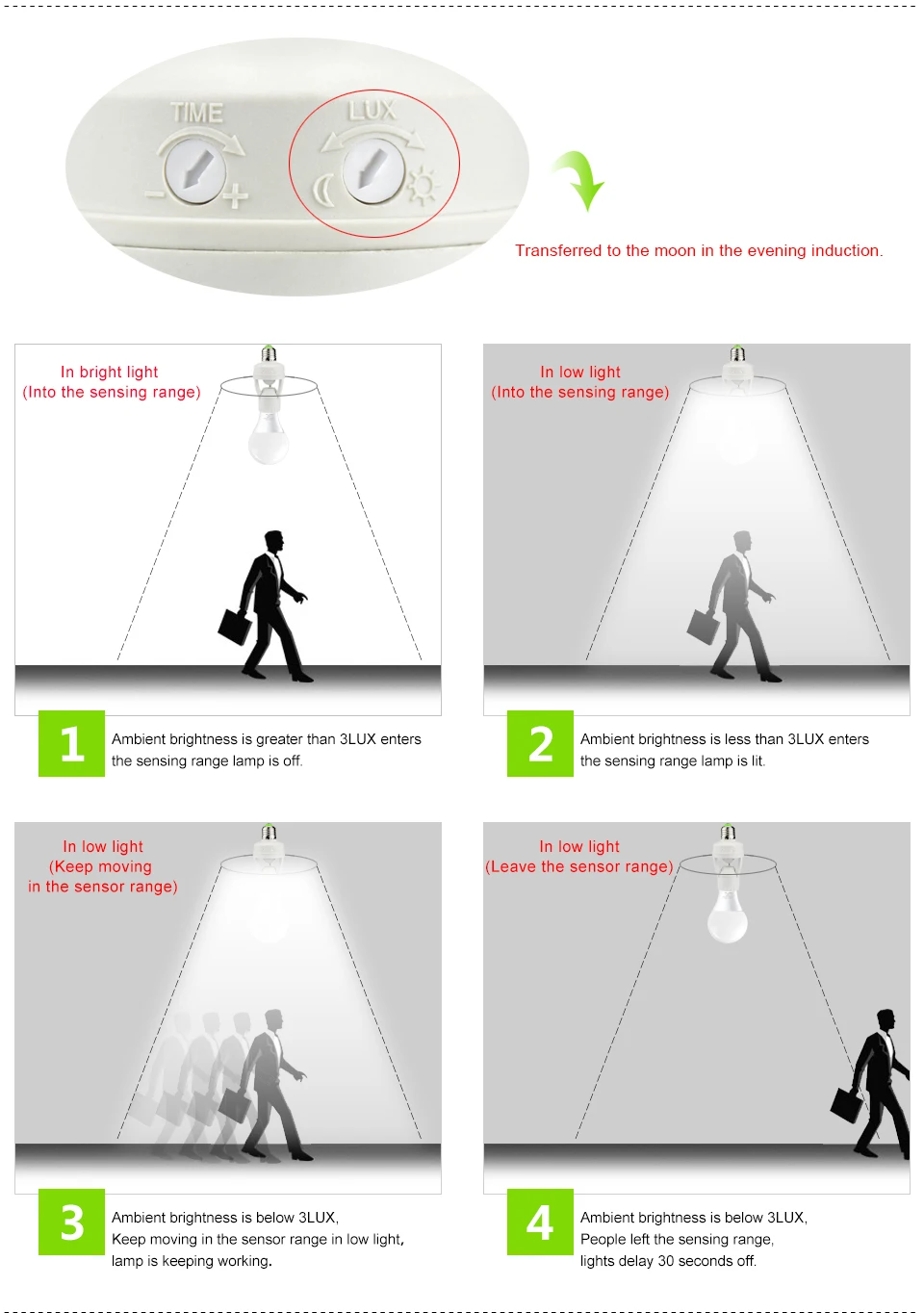 TIME
LUX

Transferred to the moon in the evening induction.

In bright light
(Into the sensing range)

1
Ambient brightness is greater than 3LUX enters the sensing range lamp is off.

In low light
(Into the sensing range)

2
Ambient brightness is less than 3LUX enters the sensing range lamp is lit.

In low light
(Keep moving
in the sensor range)

3
Ambient brightness is below 3LUX,
Keep moving in the sensor range in low light,
lamp is keeping working.

In low light
(Leave the sensor range)

4
Ambient brightness is below 3LUX,
People left the sensing range,
lights delay 30 seconds off.