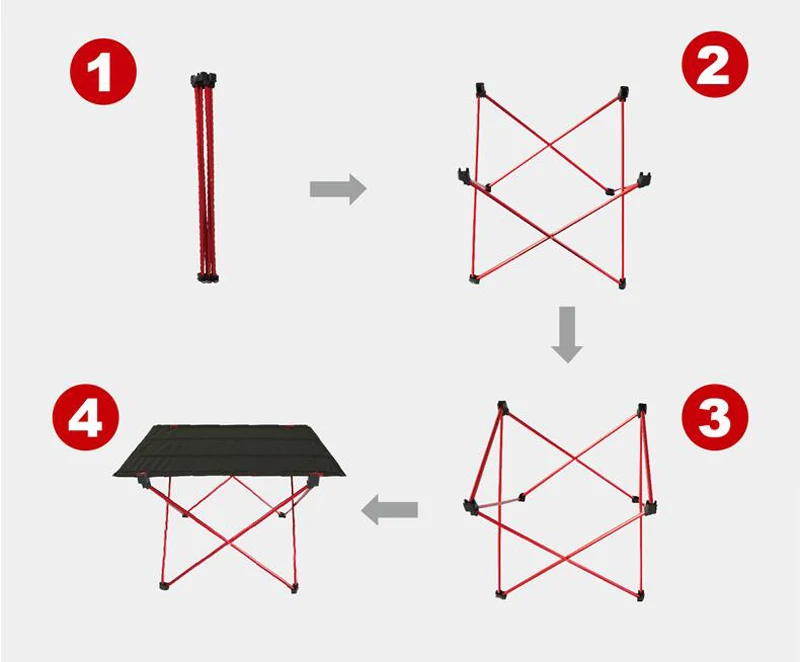 1

2

3

4