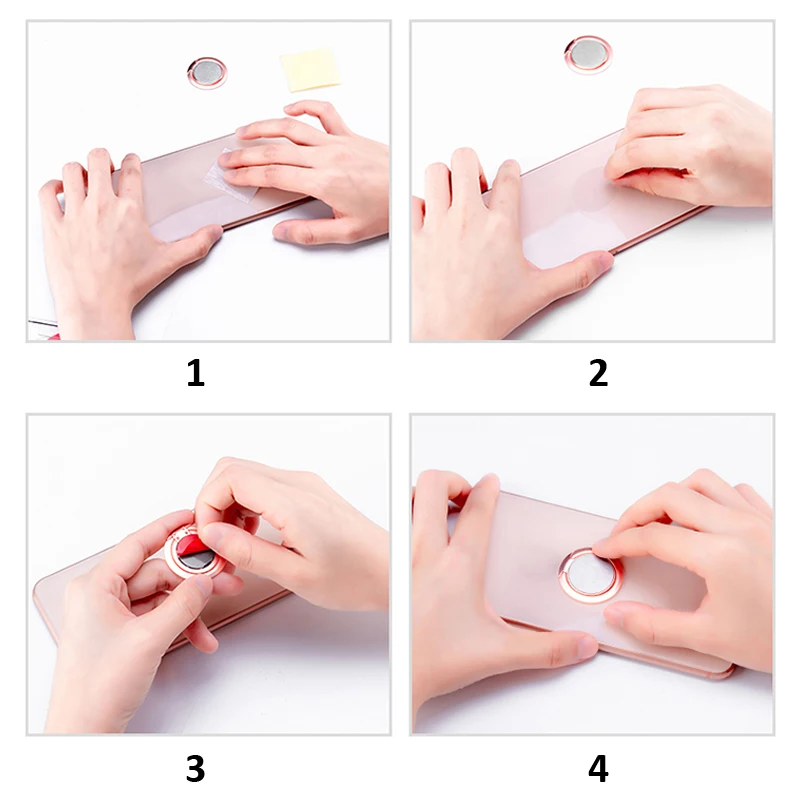 1

2

3

4