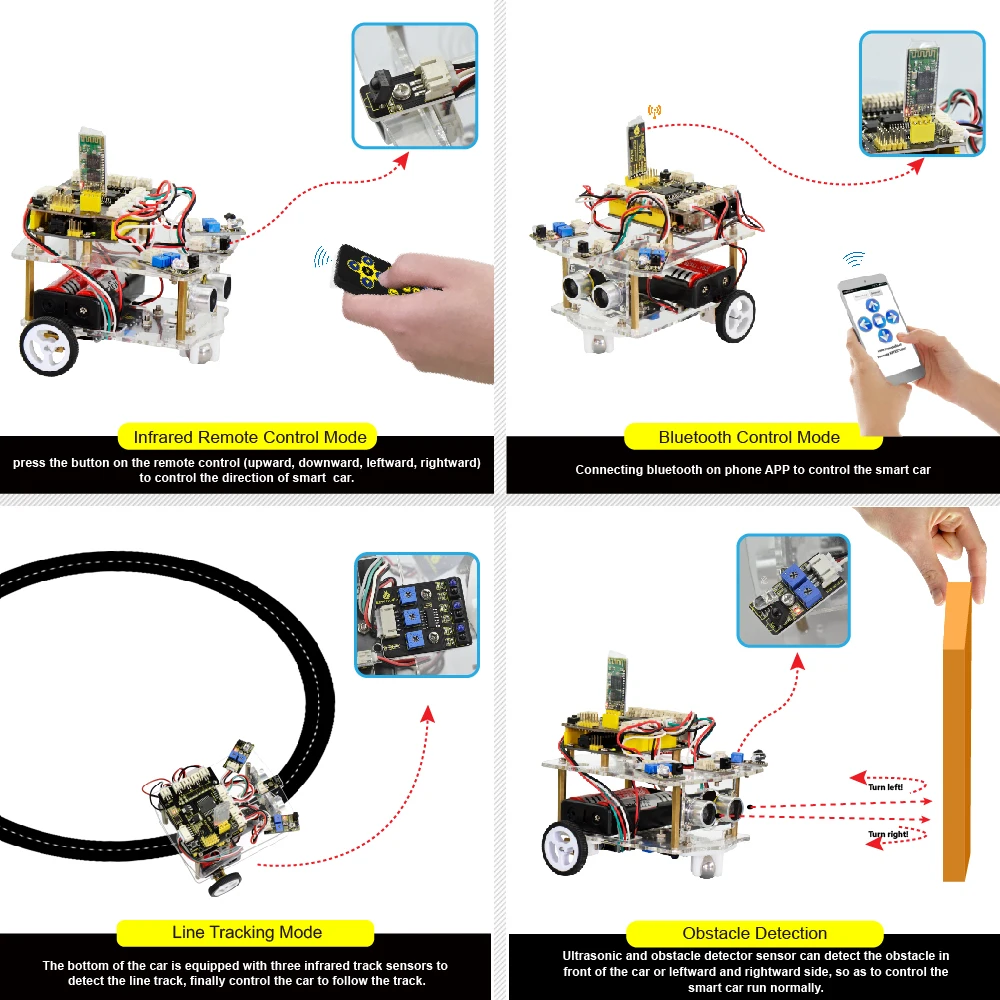 Infrared Remote Control Mode

press the button on the remote control (upward, downward, leftward, rightward) to control the direction of smart car.

Bluetooth Control Mode

Connecting bluetooth on phone APP to control the smart car

Line Tracking Mode

The bottom of the car is equipped with three infrared track sensors to detect the line track, finally control the car to follow the track.

Turn left!

Turn right!

Obstacle Detection

Ultrasonic and obstacle detector sensor can detect the obstacle in front of the car or leftward and rightward side, so as to control the smart car run normally.