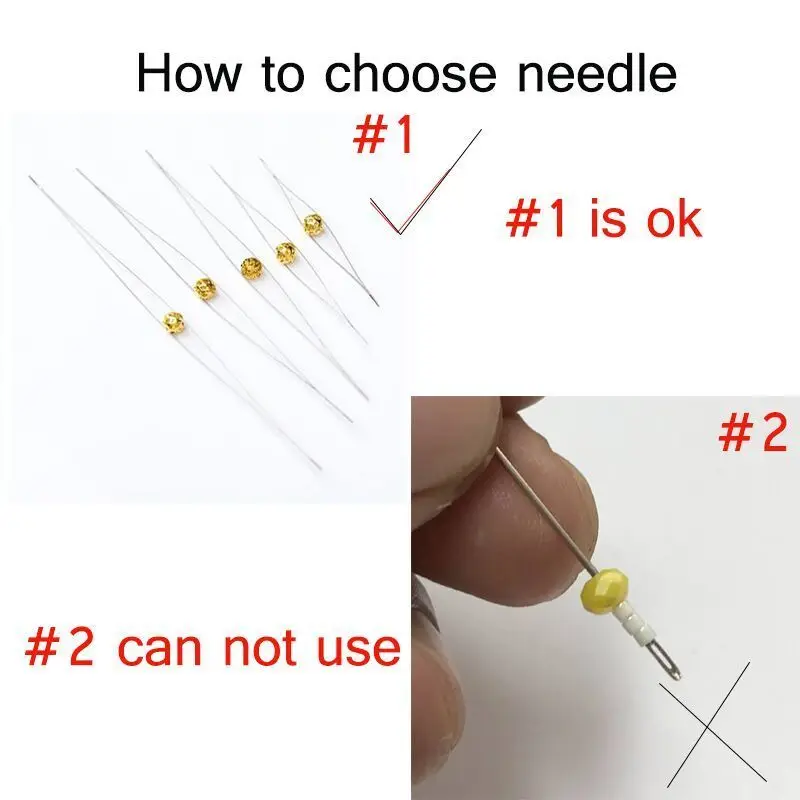 How to choose needle

#1

#1 is ok

#2

#2 can not use