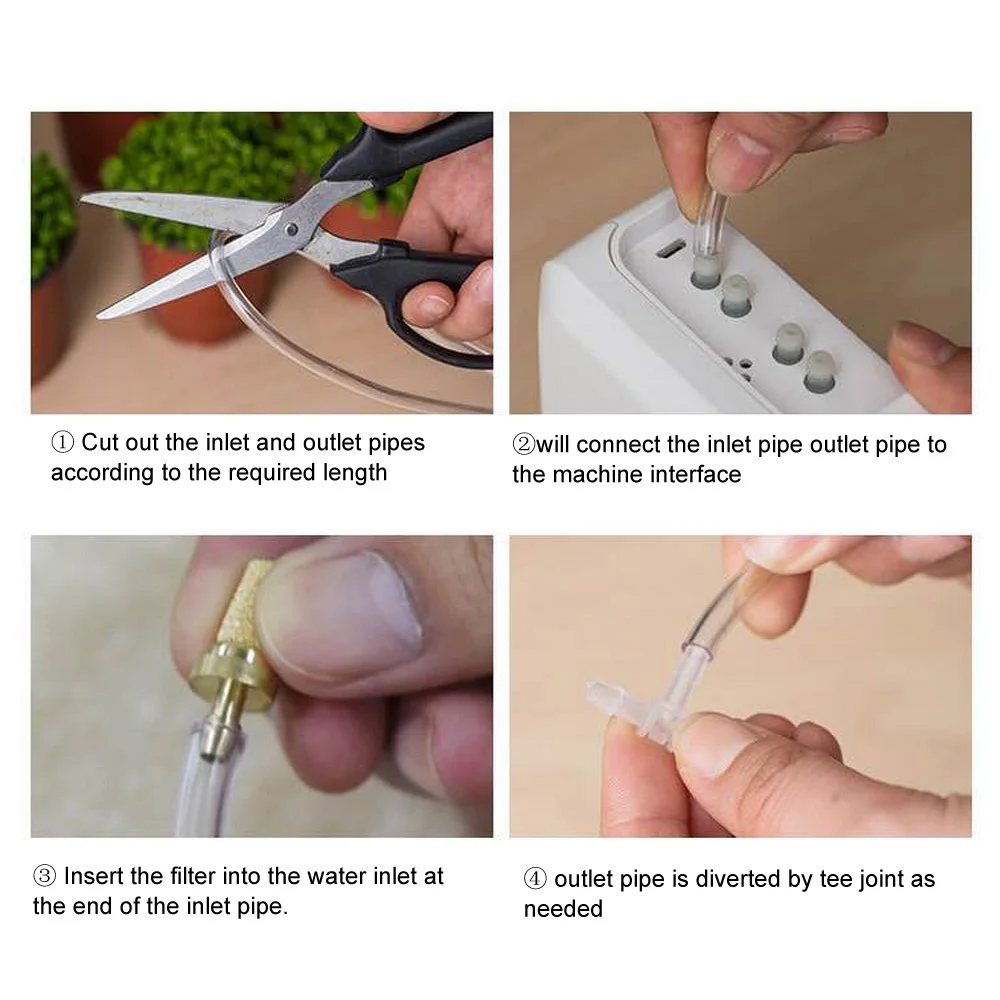 ① Cut out the inlet and outlet pipes according to the required length

②will connect the inlet pipe outlet pipe to the machine interface

③ Insert the filter into the water inlet at the end of the inlet pipe.

④ outlet pipe is diverted by tee joint as needed