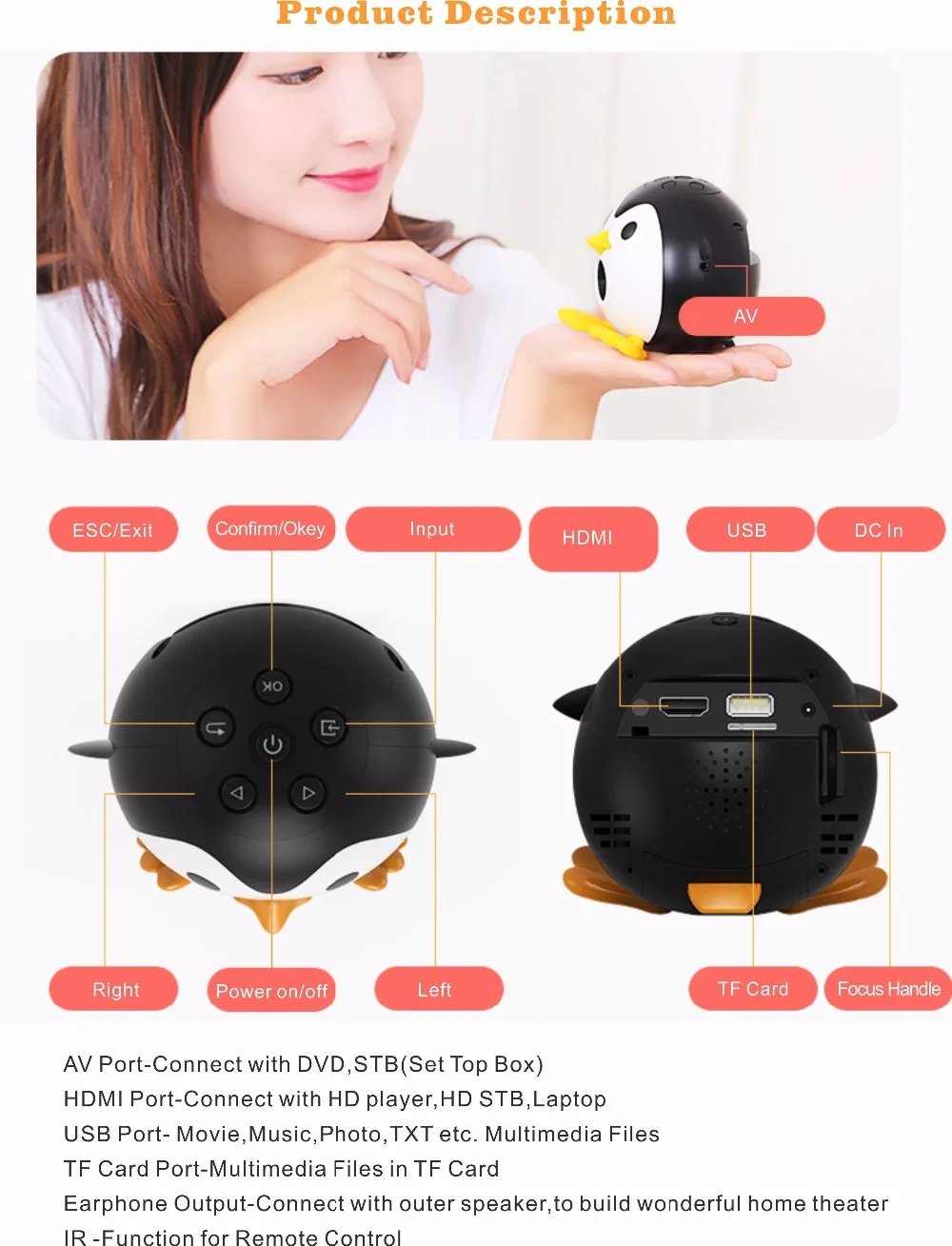 Product Description

AV

ESC/Exit

Confirm/Okey

Input

HDMI

USB

DC In

OK

Right

Power on/off

Left

TF Card

Focus Handle

AV Port-Connect with DVD,STB(Set Top Box)
HDMI Port-Connect with HD player,HD STB,Laptop
USB Port- Movie,Music,Photo,TXT etc. Multimedia Files
TF Card Port-Multimedia Files in TF Card
Earphone Output-Connect with outer speaker,to build wonderful home theater
IR -Function for Remote Control