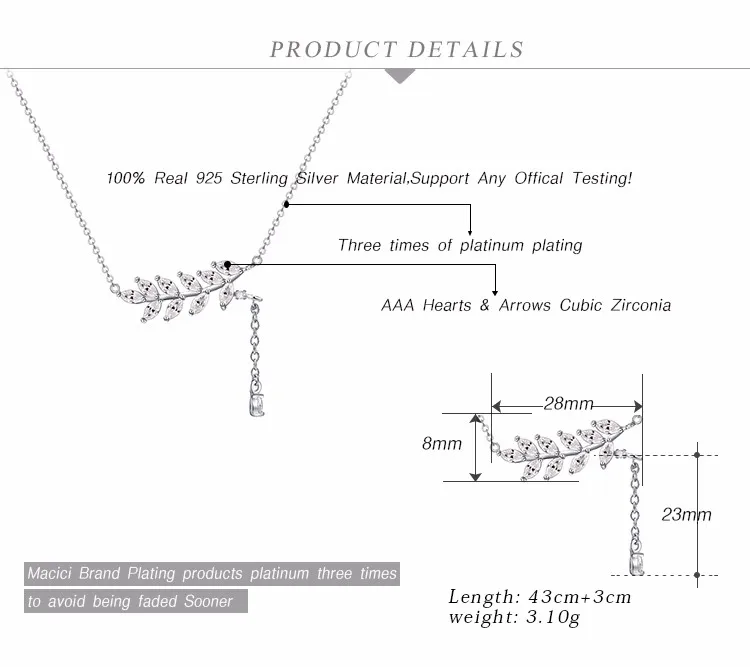 PRODUCT DETAILS

100% Real 925 Sterling Silver Material,Support Any Offical Testing!

Three times of platinum plating

AAA Hearts & Arrows Cubic Zirconia

28mm

8mm

23mm

Macici Brand Plating products platinum three times to avoid being faded Sooner

Length: 43cm+3cm
weight: 3.10g