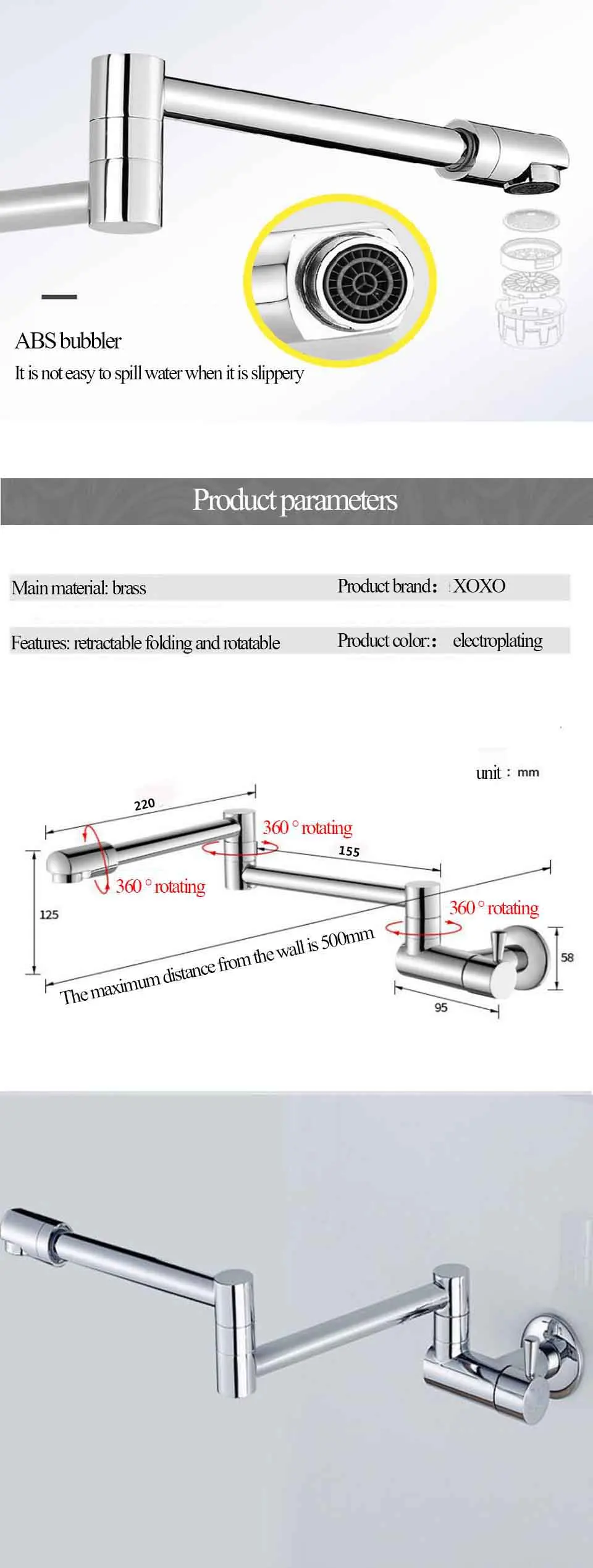 ABS bubbler
It is not easy to spill water when it is slippery

Product parameters

Main material: brass

Product brand: XOXO

Features: retractable folding and rotatable

Product color:: electroplating

unit : mm

220

360 ° rotating

155

360 ° rotating

125

360 ° rotating

The maximum distance from the wall is 500mm

58

95