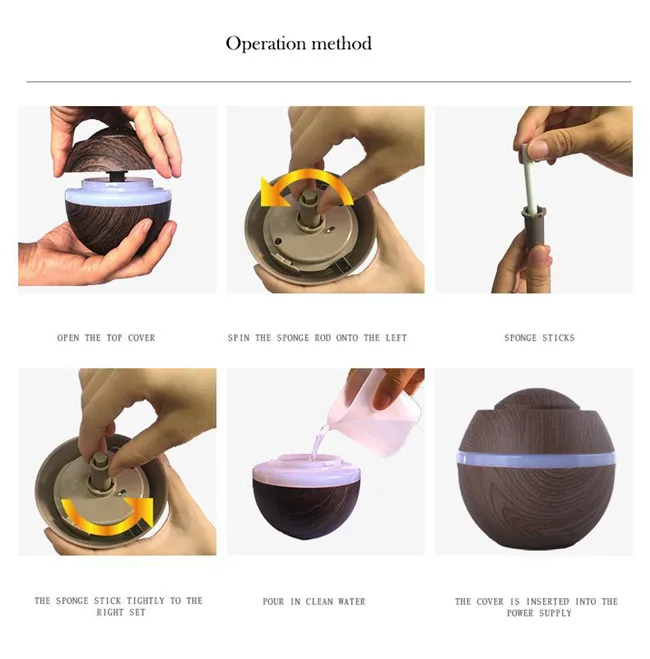 Operation method

OPEN THE TOP COVER

SPIN THE SPONGE ROD ONTO THE LEFT

SPONGE STICKS

THE SPONGE STICK TIGHTLY TO THE RIGHT SET

POUR IN CLEAN WATER

THE COVER IS INSERTED INTO THE POWER SUPPLY