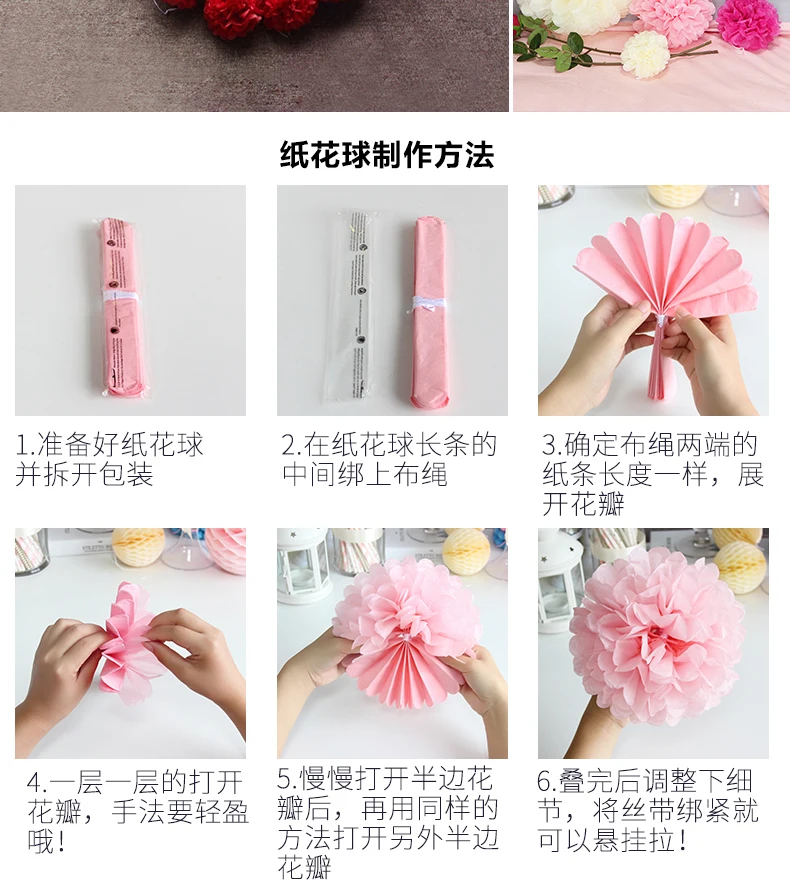 纸花球制作方法

1.准备好纸花球并拆开包装

2.在纸花球长条的中间绑上布绳

3.确定布绳两端的纸条长度一样，展开花瓣

4.一层一层的打开花瓣，手法要轻盈哦！

5.慢慢打开半边花瓣后，再用同样的方法打开另外半边花瓣

6.叠完后调整下细节，将丝带绑紧就可以悬挂拉！