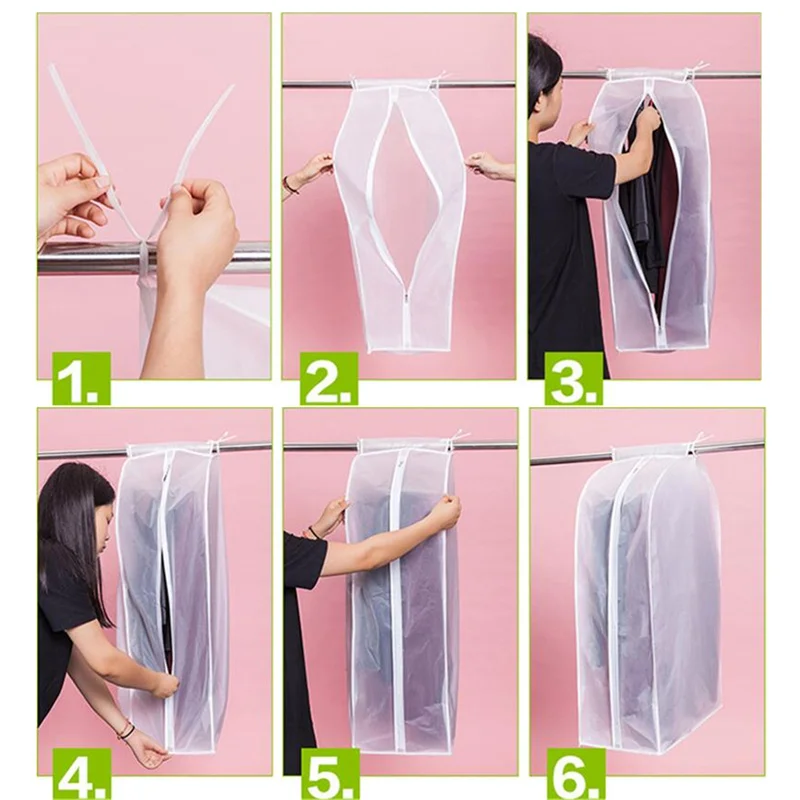 1.

2.

3.

4.

5.

6.