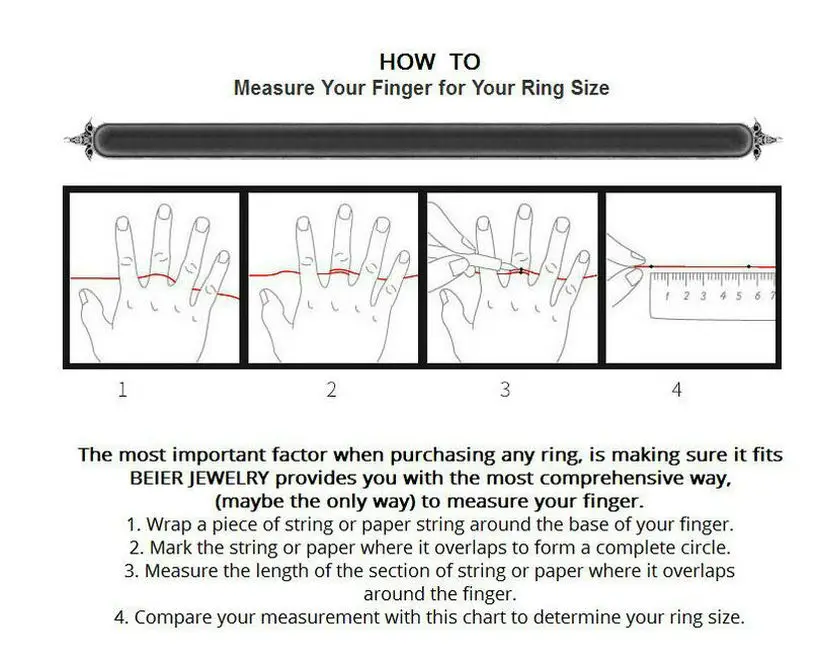 HOW TO
Measure Your Finger for Your Ring Size

1 2 3 4 5 6 7

1

2

3

4

The most important factor when purchasing any ring, is making sure it fits BEIER JEWELRY provides you with the most comprehensive way, (maybe the only way) to measure your finger.

1. Wrap a piece of string or paper string around the base of your finger.
2. Mark the string or paper where it overlaps to form a complete circle.
3. Measure the length of the section of string or paper where it overlaps around the finger.
4. Compare your measurement with this chart to determine your ring size.