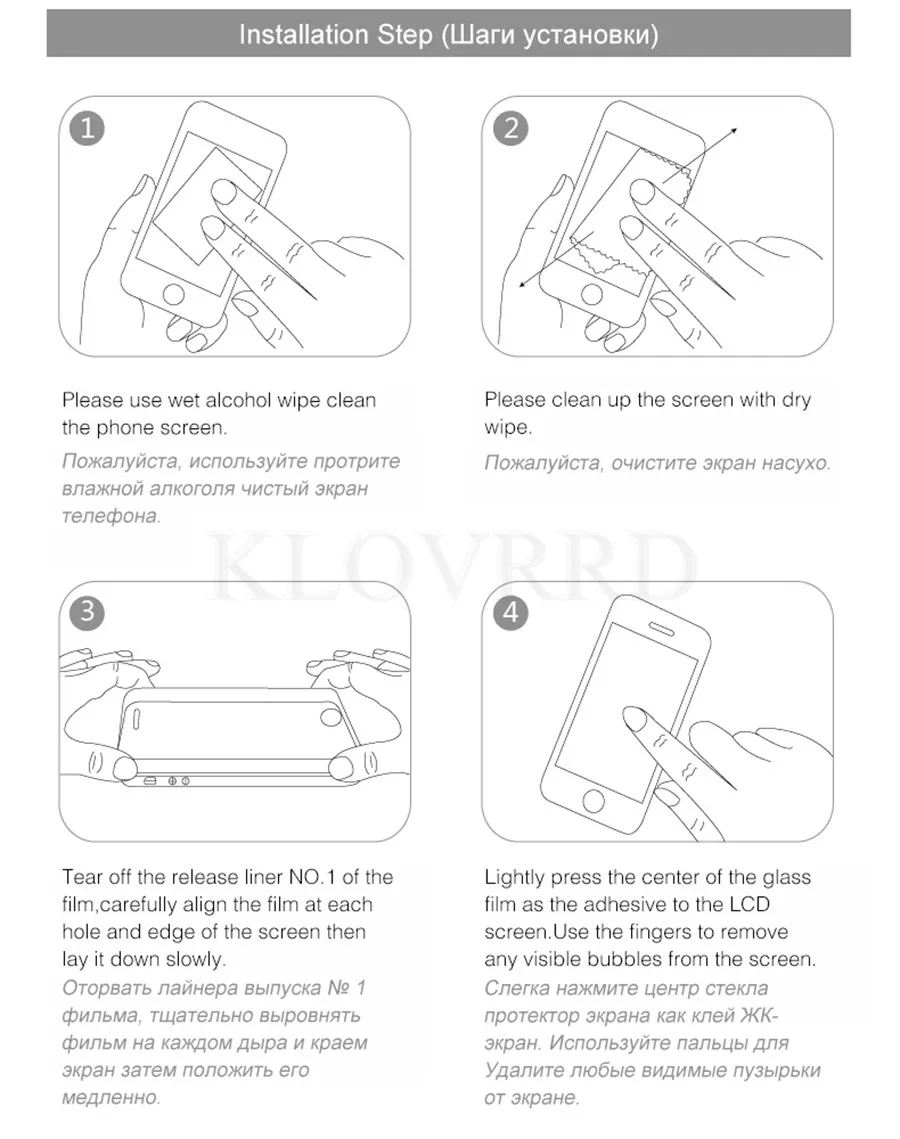 Installation Step (Шаги установки)

1

Please use wet alcohol wipe clean the phone screen.

Пожалуйста, используйте протрите влажной алкоголя чистый экран телефона.

2

Please clean up the screen with dry wipe.

Пожалуйста, очистите экран насухо.

KLOVRRD

3

Tear off the release liner NO.1 of the film,carefully align the film at each hole and edge of the screen then lay it down slowly.

Оторвать лайнера выпуска № 1 фильма, тщательно выровнять фильм на каждом дыра и краем экран затем положить его медленно.

4

Lightly press the center of the glass film as the adhesive to the LCD screen.Use the fingers to remove any visible bubbles from the screen.

Слегка нажмите центр стекла протектор экрана как клей ЖК-экран. Используйте пальцы для Удалите любые видимые пузырьки от экране.