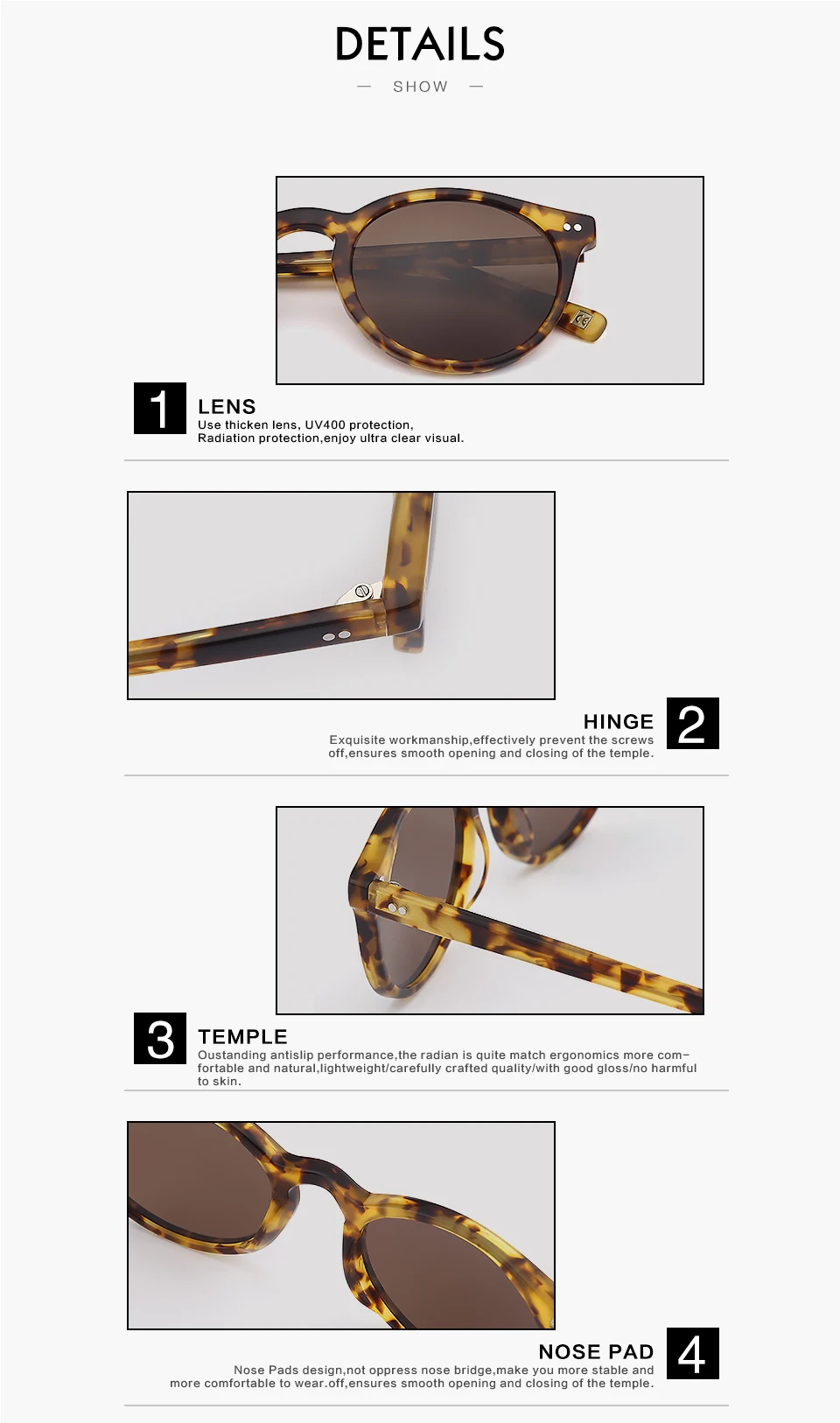 DETAILS

— SHOW —

1 LENS
Use thicken lens, UV400 protection, Radiation protection,enjoy ultra clear visual.

HINGE 2
Exquisite workmanship,effectively prevent the screws off,ensures smooth opening and closing of the temple.

3 TEMPLE
Oustanding antislip performance,the radian is quite match ergonomics more comfortable and natural,lightweight/carefully crafted quality/with good gloss/no harmful to skin.

NOSE PAD 4
Nose Pads design,not oppress nose bridge,make you more stable and more comfortable to wear.off,ensures smooth opening and closing of the temple.