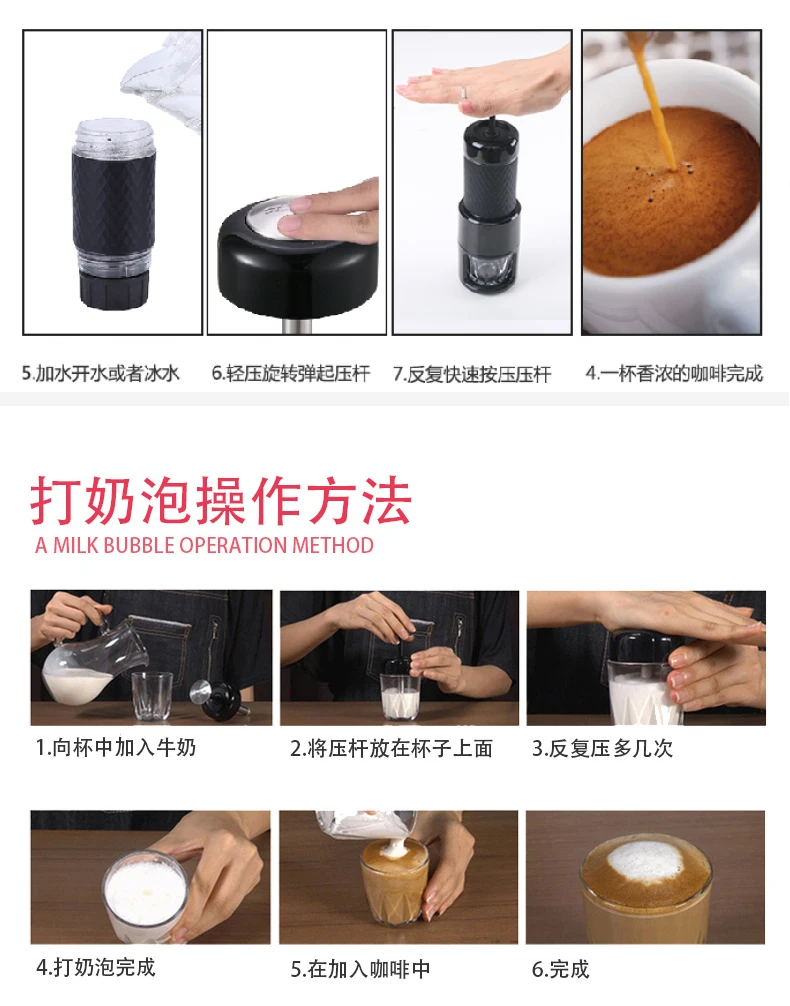 5.加水开水或者冰水

6.轻压旋转弹起压杆

7.反复快速按压压杆

4.一杯香浓的咖啡完成

打奶泡操作方法

A MILK BUBBLE OPERATION METHOD

1.向杯中加入牛奶

2.将压杆放在杯子上面

3.反复压多几次

4.打奶泡完成

5.在加入咖啡中

6.完成