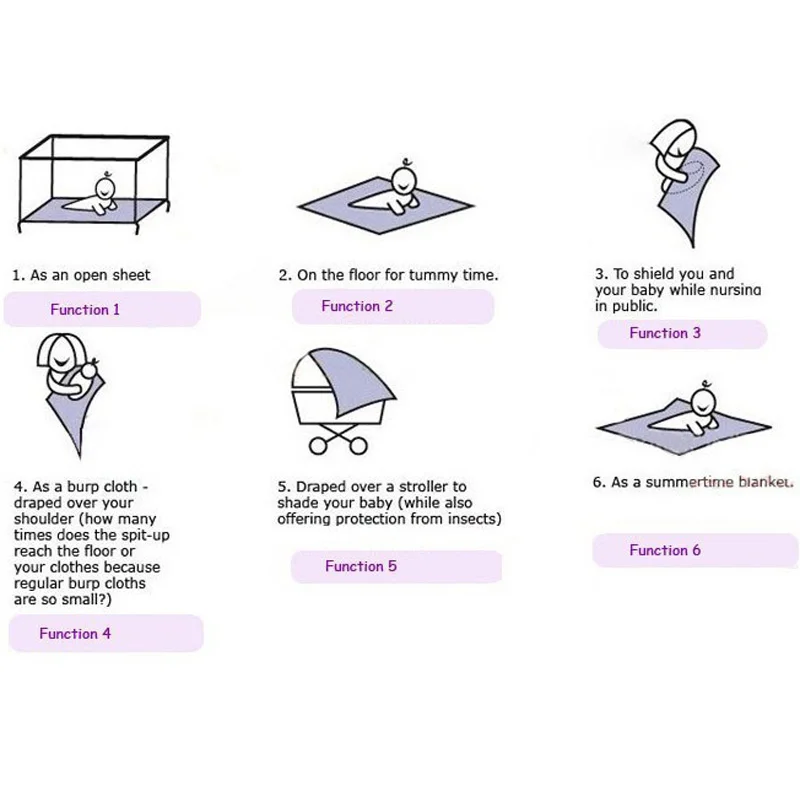 1. As an open sheet

Function 1

2. On the floor for tummy time.

Function 2

3. To shield you and your baby while nursing in public.

Function 3

4. As a burp cloth - draped over your shoulder (how many times does the spit-up reach the floor or your clothes because regular burp cloths are so small?)

Function 4

5. Draped over a stroller to shade your baby (while also offering protection from insects)

Function 5

6. As a summertime blanket.

Function 6