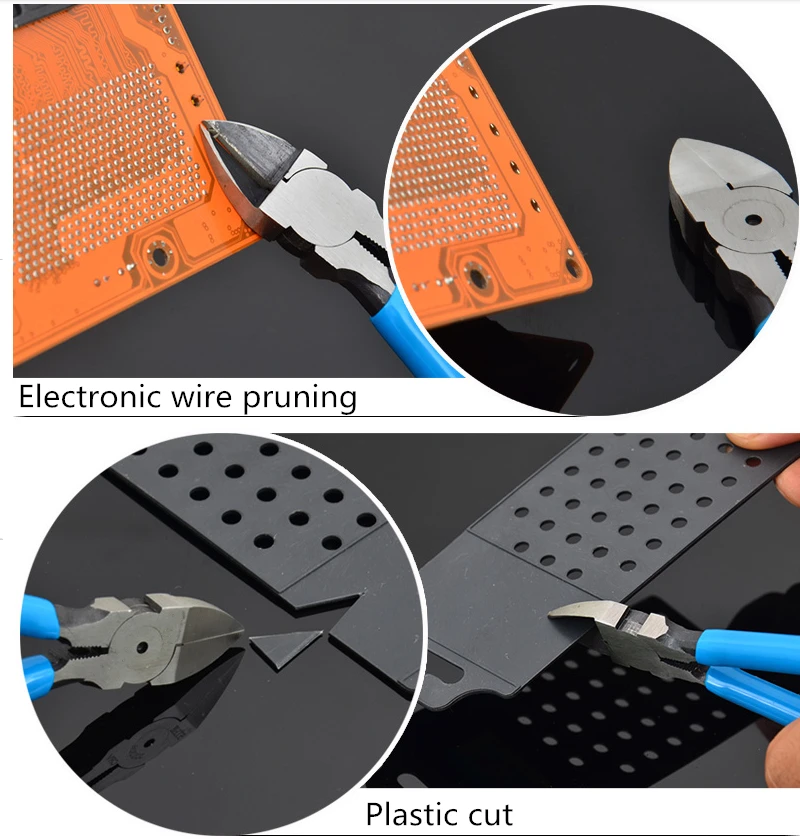 Electronic wire pruning

Plastic cut