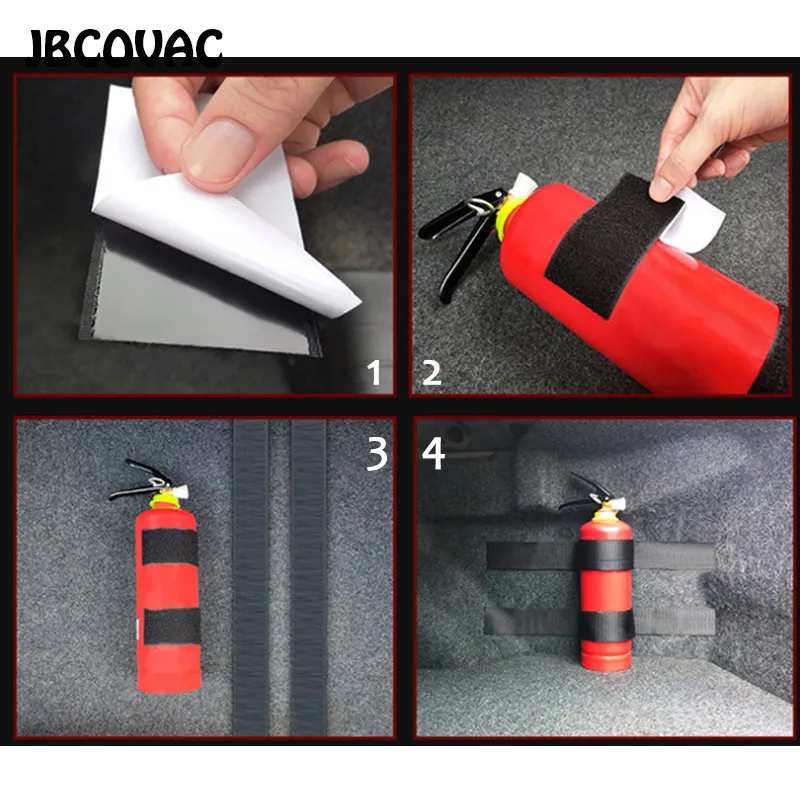 JBCOVAC

1

2

3

4