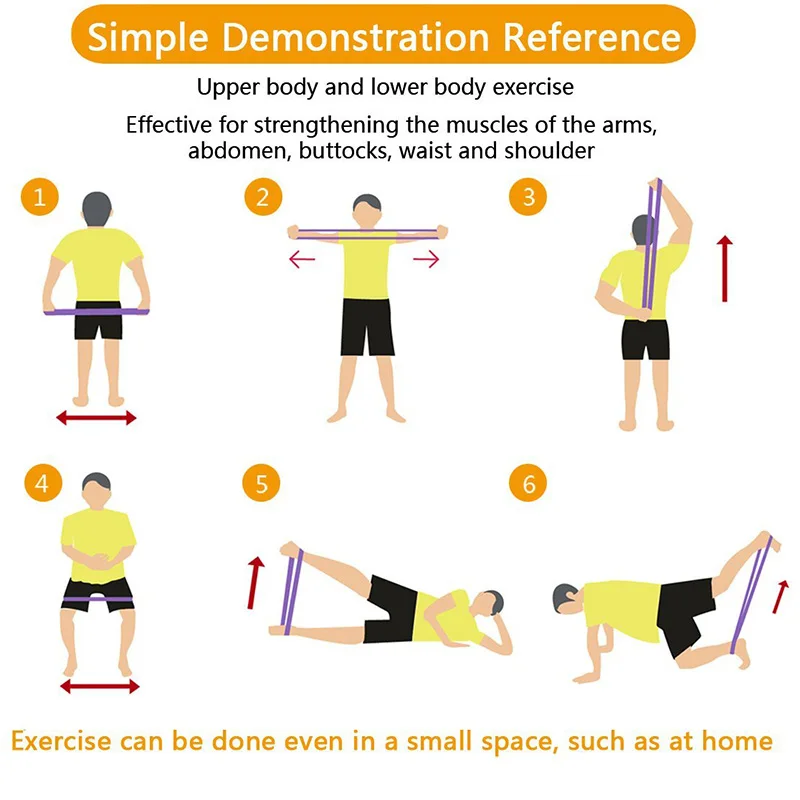 Simple Demonstration Reference

Upper body and lower body exercise

Effective for strengthening the muscles of the arms, abdomen, buttocks, waist and shoulder

1

2

3

4

5

6

Exercise can be done even in a small space, such as at home