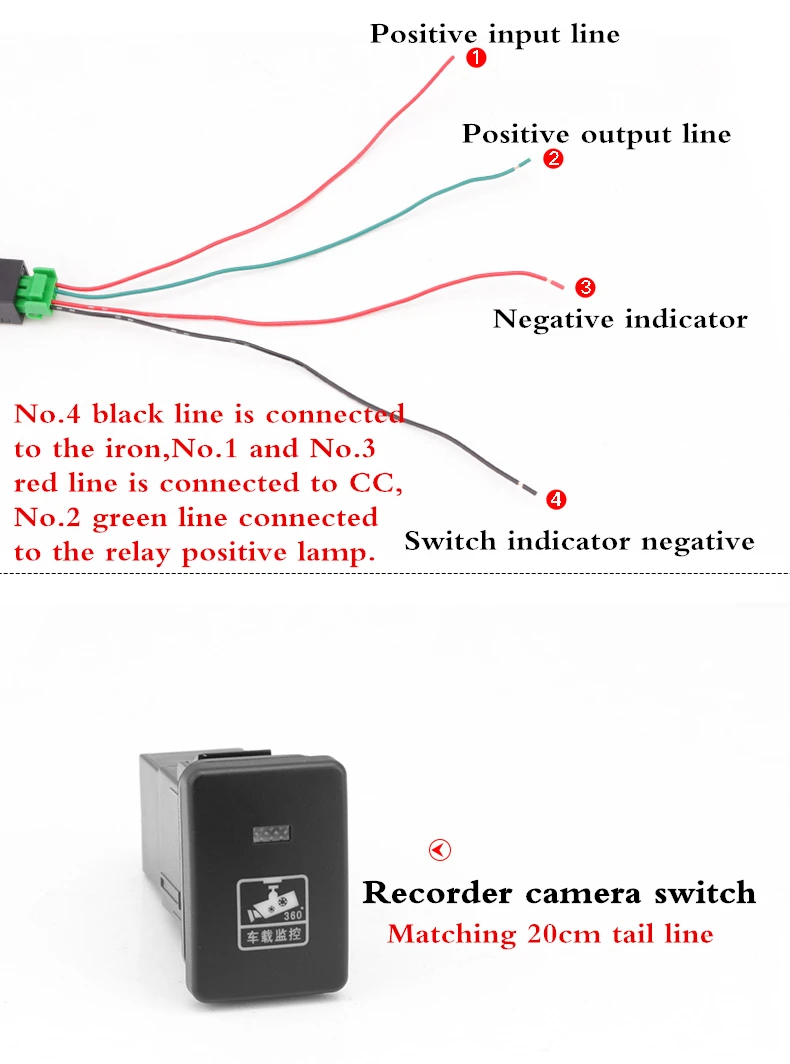 Positive input line
1
Positive output line
2
3
Negative indicator
No.4 black line is connected to the iron,No.1 and No.3 red line is connected to CC, No.2 green line connected to the relay positive lamp.
4
Switch indicator negative

360
车载监控
Recorder camera switch
Matching 20cm tail line