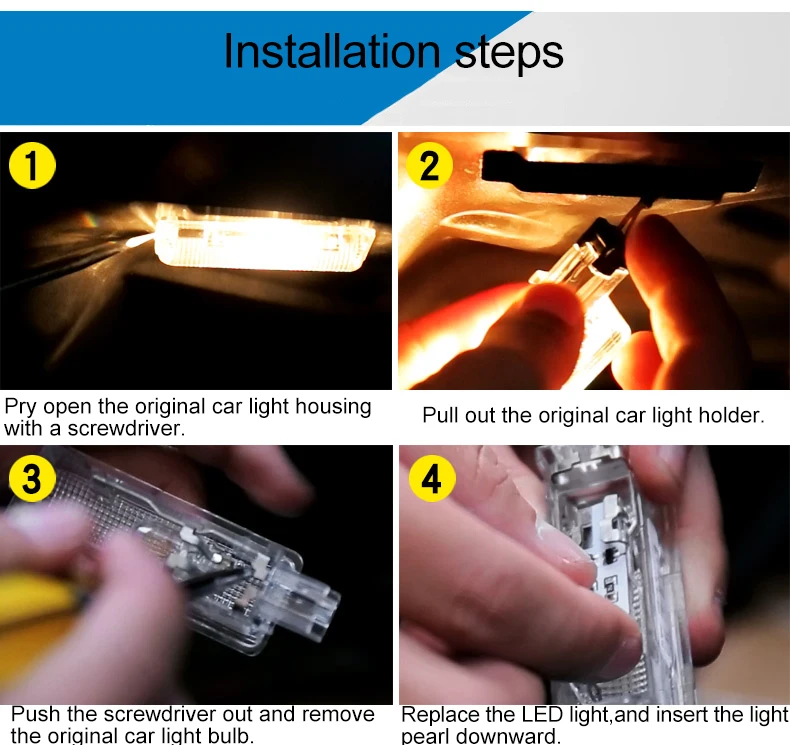 Installation steps

1

Pry open the original car light housing with a screwdriver.

2

Pull out the original car light holder.

3

Push the screwdriver out and remove the original car light bulb.

4

Replace the LED light,and insert the light pearl downward.