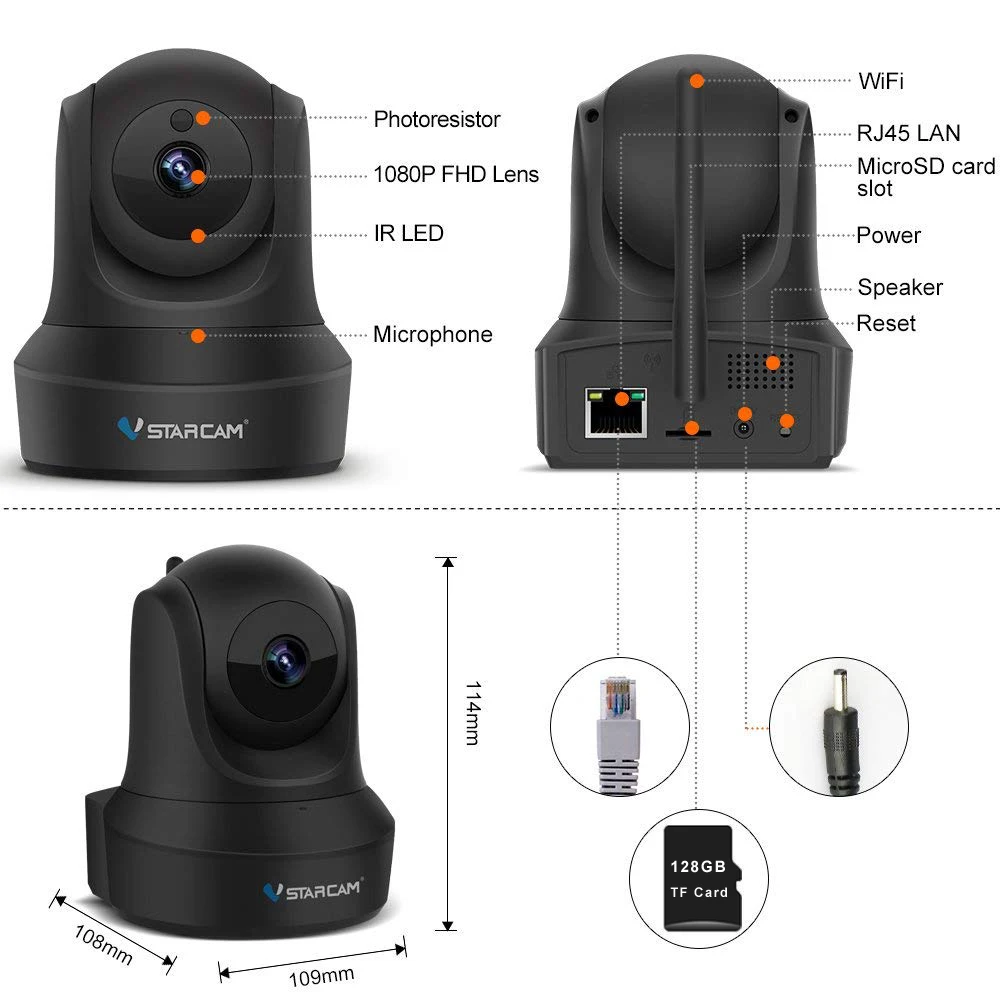 Photoresistor
1080P FHD Lens
IR LED
Microphone
VSTARCAM
WiFi
RJ45 LAN
MicroSD card slot
Power
Speaker
Reset
114mm
VSTARCAM
108mm
109mm
128GB
TF Card