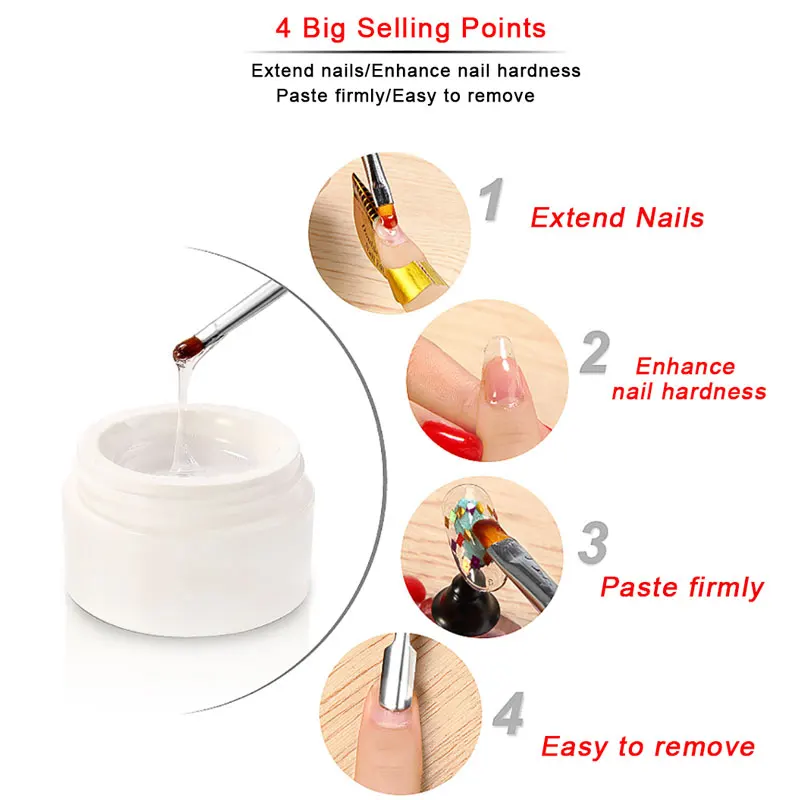 4 Big Selling Points

Extend nails/Enhance nail hardness
Paste firmly/Easy to remove

1 Extend Nails

2 Enhance nail hardness

3 Paste firmly

4 Easy to remove