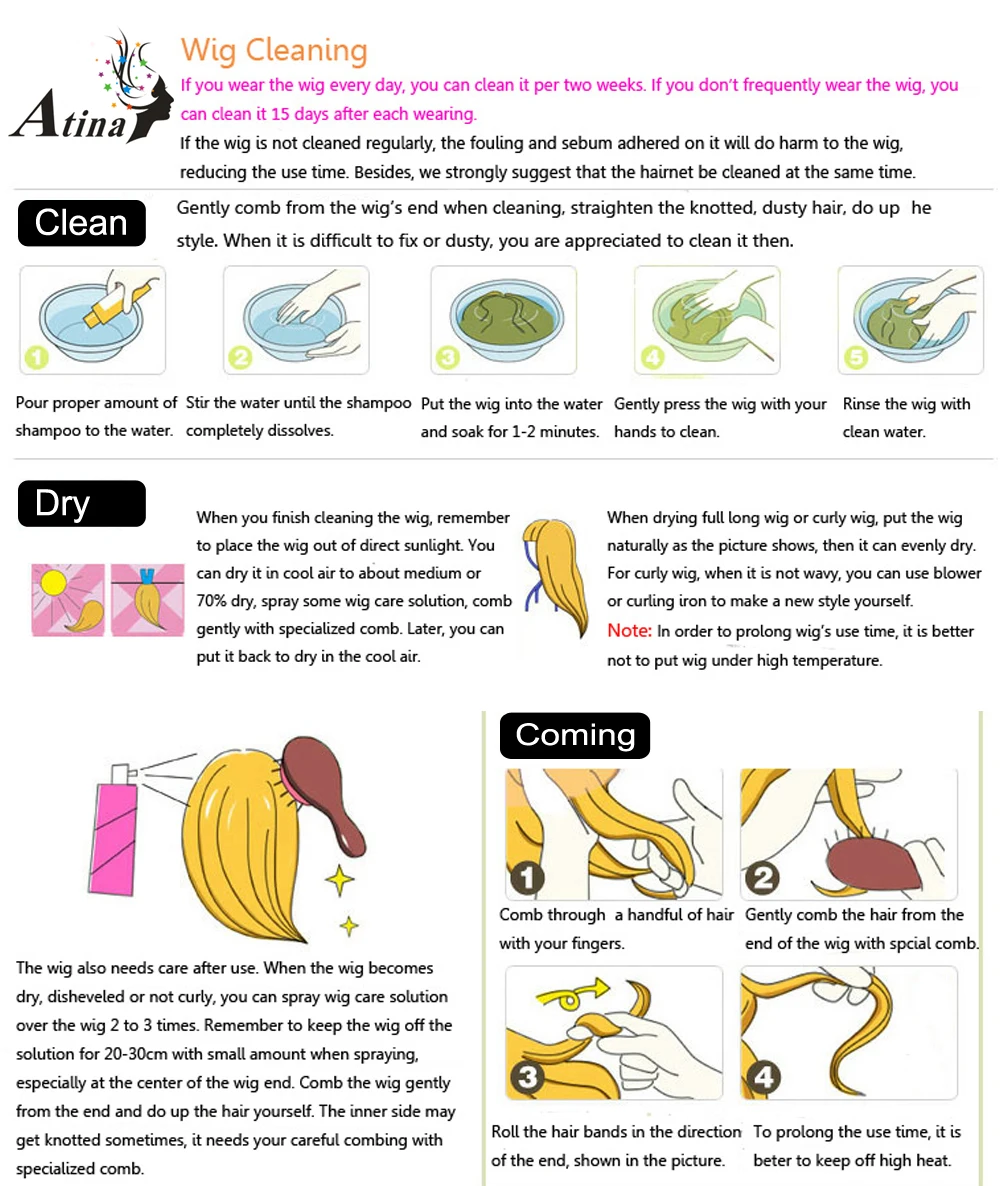 Atina

Wig Cleaning

If you wear the wig every day, you can clean it per two weeks. If you don't frequently wear the wig, you can clean it 15 days after each wearing.

If the wig is not cleaned regularly, the fouling and sebum adhered on it will do harm to the wig, reducing the use time. Besides, we strongly suggest that the hairnet be cleaned at the same time.

Clean

Gently comb from the wig's end when cleaning, straighten the knotted, dusty hair, do up he style. When it is difficult to fix or dusty, you are appreciated to clean it then.

1
Pour proper amount of shampoo to the water.

2
Stir the water until the shampoo completely dissolves.

3
Put the wig into the water and soak for 1-2 minutes.

4
Gently press the wig with your hands to clean.

5
Rinse the wig with clean water.

Dry

When you finish cleaning the wig, remember to place the wig out of direct sunlight. You can dry it in cool air to about medium or 70% dry, spray some wig care solution, comb gently with specialized comb. Later, you can put it back to dry in the cool air.

When drying full long wig or curly wig, put the wig naturally as the picture shows, then it can evenly dry. For curly wig, when it is not wavy, you can use blower or curling iron to make a new style yourself.

Note: In order to prolong wig's use time, it is better not to put wig under high temperature.

The wig also needs care after use. When the wig becomes dry, disheveled or not curly, you can spray wig care solution over the wig 2 to 3 times. Remember to keep the wig off the solution for 20-30cm with small amount when spraying, especially at the center of the wig end. Comb the wig gently from the end and do up the hair yourself. The inner side may get knotted sometimes, it needs your careful combing with specialized comb.

Coming

1
Comb through a handful of hair with your fingers.

2
Gently comb the hair from the end of the wig with spcial comb.

3
Roll the hair bands in the direction of the end, shown in the picture.

4
To prolong the use time, it is beter to keep off high heat.