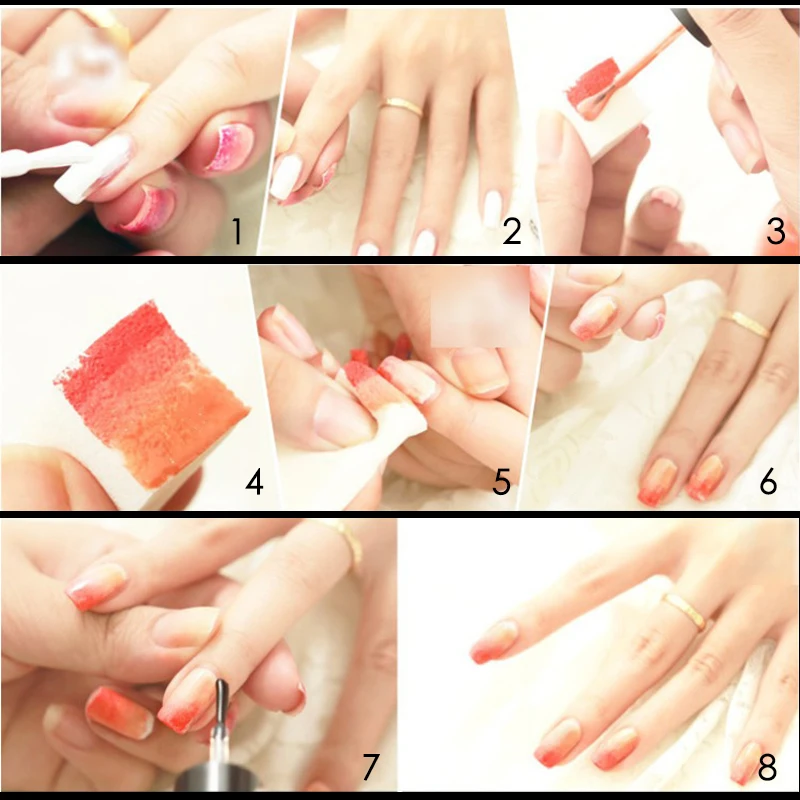 1
2
3
4
5
6
7
8