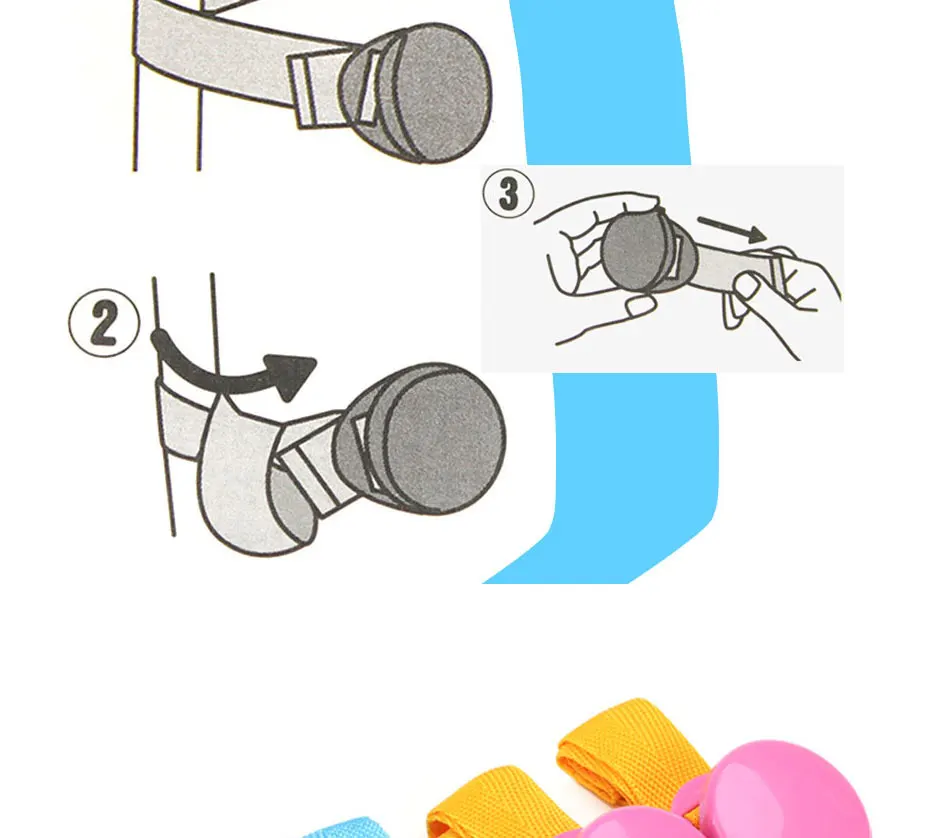 3

2