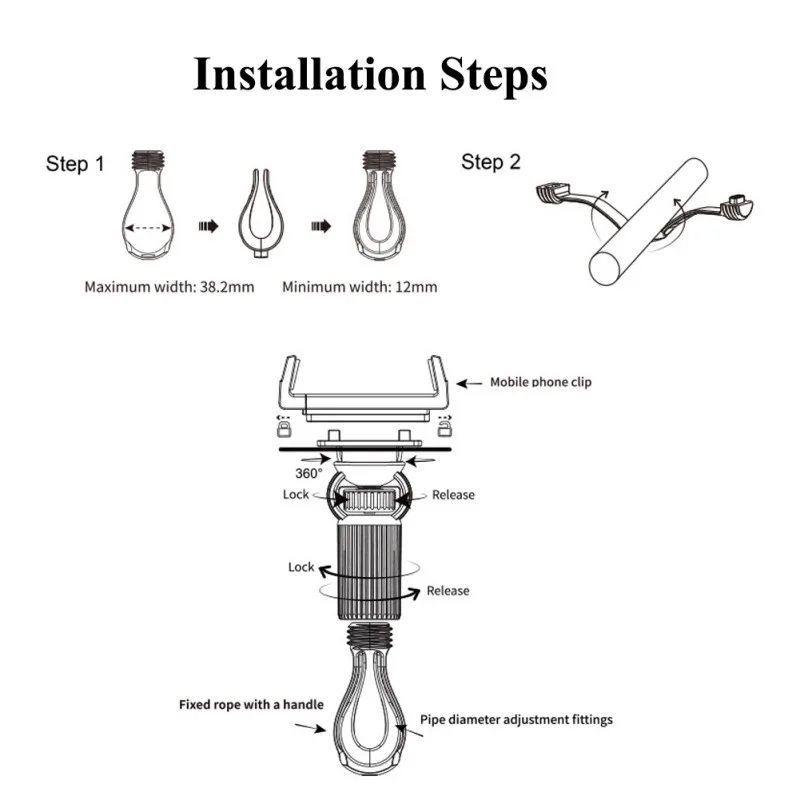 Installation Steps

Step 1

Maximum width: 38.2mm

Minimum width: 12mm

Step 2

Mobile phone clip

360°

Lock

Release

Lock

Release

Fixed rope with a handle

Pipe diameter adjustment fittings